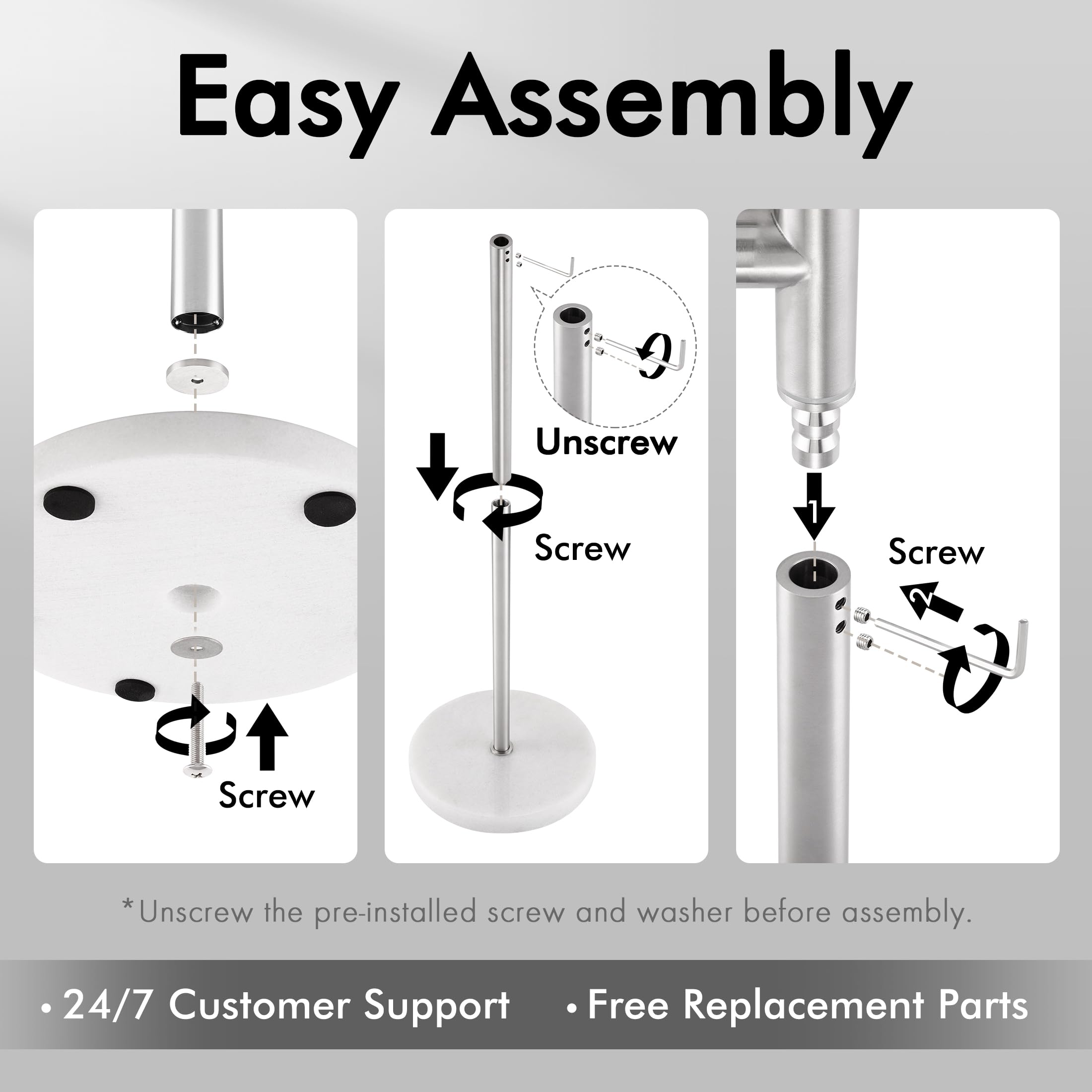 Easy Assembly

Screw

Unscrew

Screw

1

Screw

2

*Unscrew the pre-installed screw and washer before assembly.

• 24/7 Customer Support • Free Replacement Parts