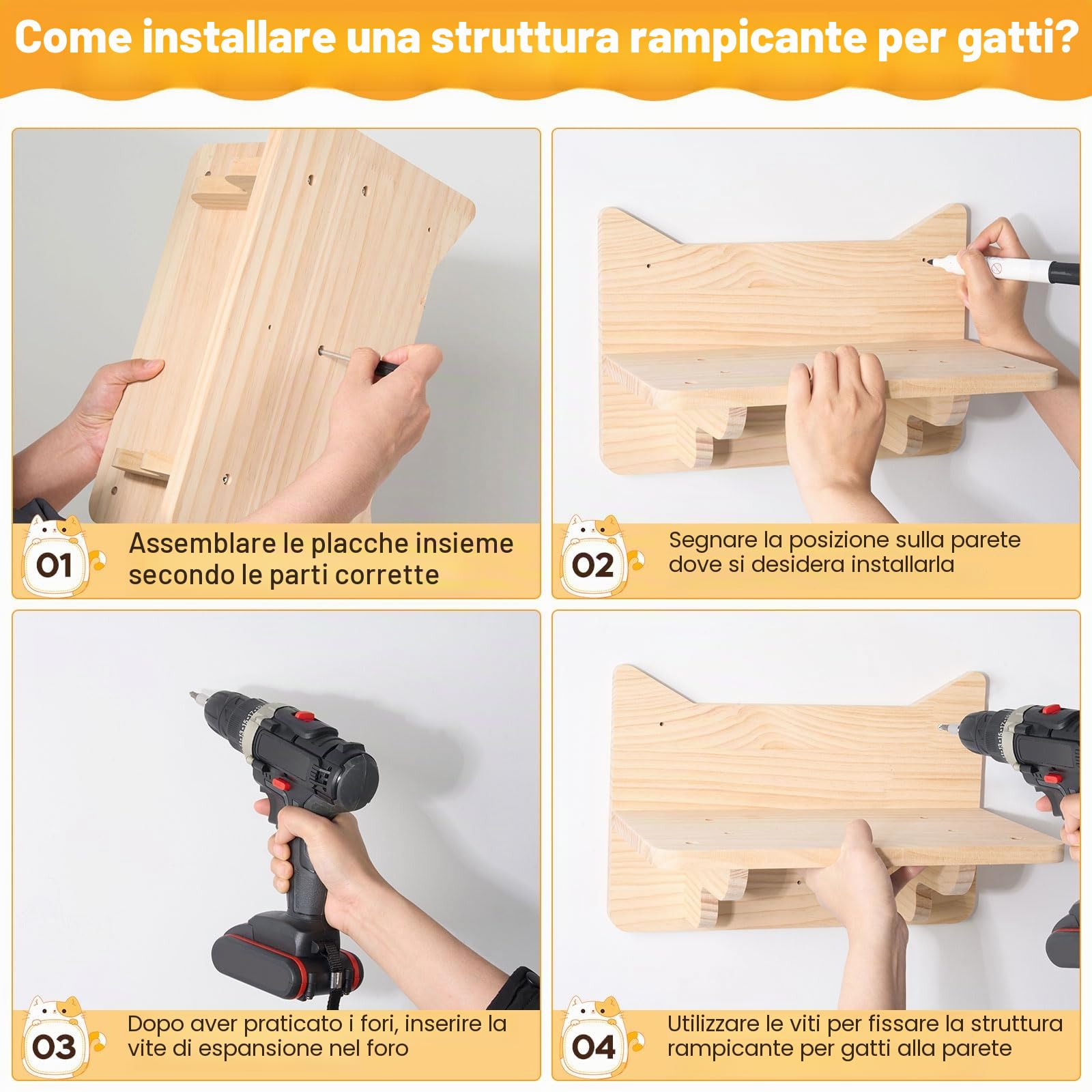 Come installare una struttura rampicante per gatti?

01 Assemblare le placche insieme secondo le parti corrette

02 Segnare la posizione sulla parete dove si desidera installarla

03 Dopo aver praticato i fori, inserire la vite di espansione nel foro

04 Utilizzare le viti per fissare la struttura rampicante per gatti alla parete