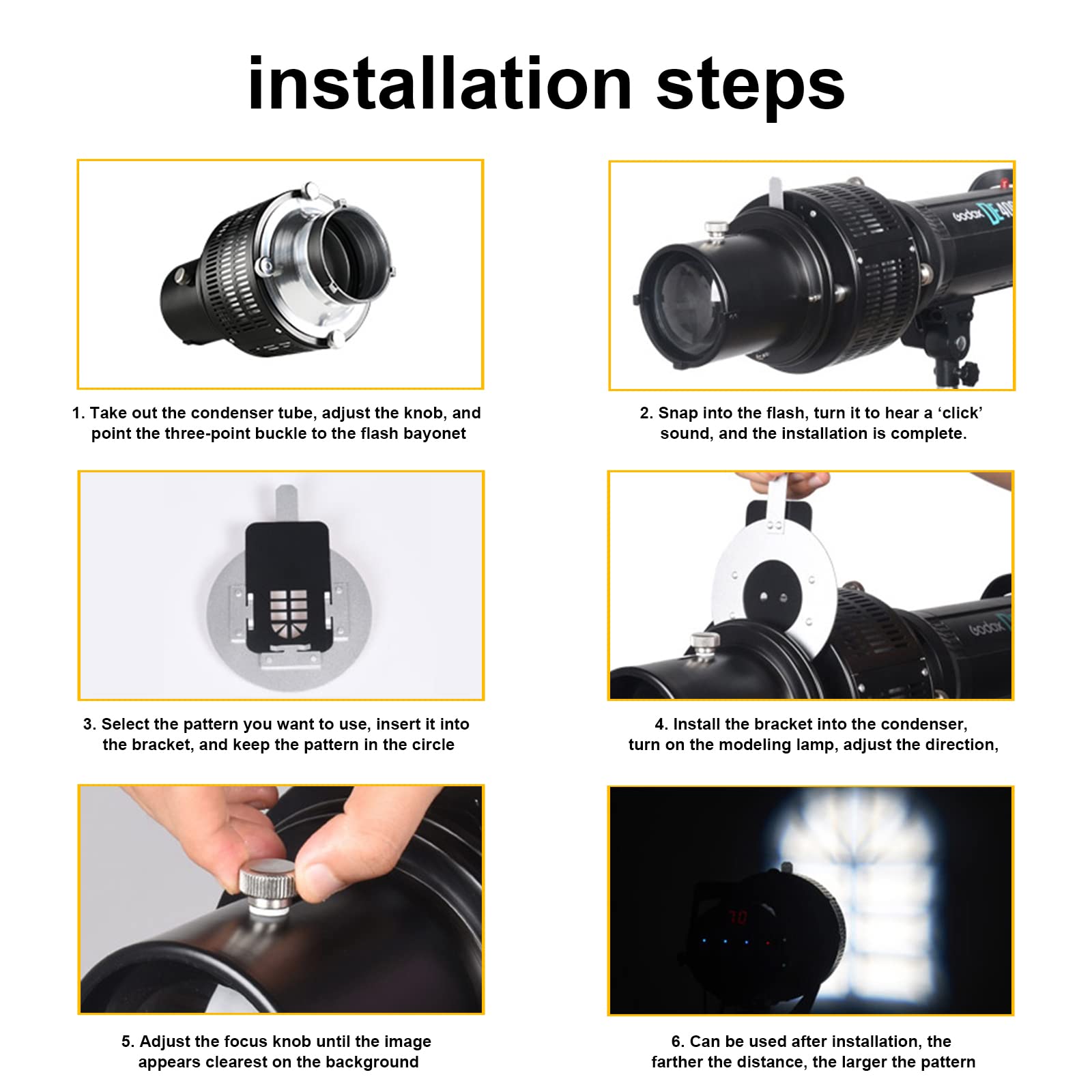 installation steps

1. Take out the condenser tube, adjust the knob, and point the three-point buckle to the flash bayonet

2. Snap into the flash, turn it to hear a 'click' sound, and the installation is complete.

3. Select the pattern you want to use, insert it into the bracket, and keep the pattern in the circle

4. Install the bracket into the condenser, turn on the modeling lamp, adjust the direction,

5. Adjust the focus knob until the image appears clearest on the background

6. Can be used after installation, the farther the distance, the larger the pattern