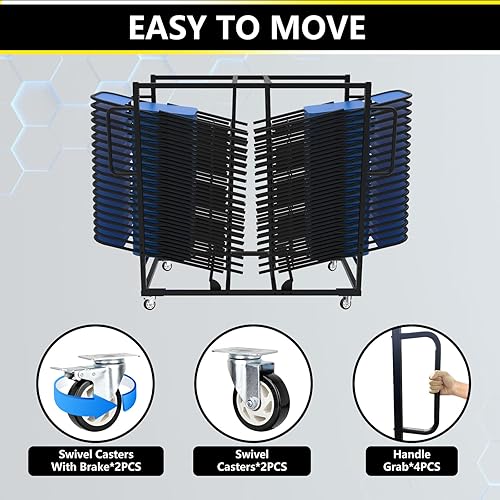 EASY TO MOVE

Swivel Casters With Brake*2PCS

Swivel Casters*2PCS

Handle Grab*4PCS