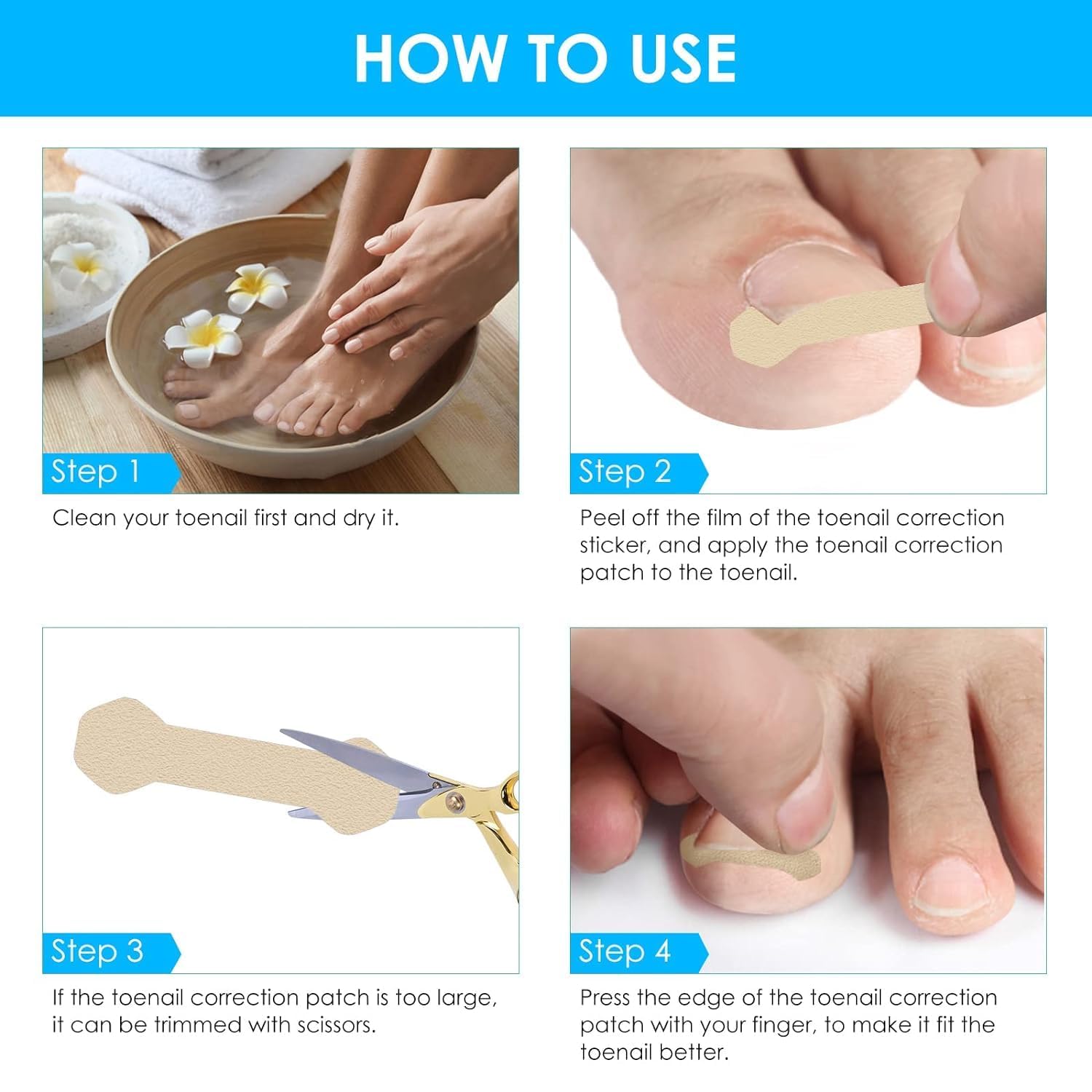 HOW TO USE

Step 1

Clean your toenail first and dry it.

Step 2

Peel off the film of the toenail correction sticker, and apply the toenail correction patch to the toenail.

Step 3

If the toenail correction patch is too large, it can be trimmed with scissors.

Step 4

Press the edge of the toenail correction patch with your finger, to make it fit the toenail better.