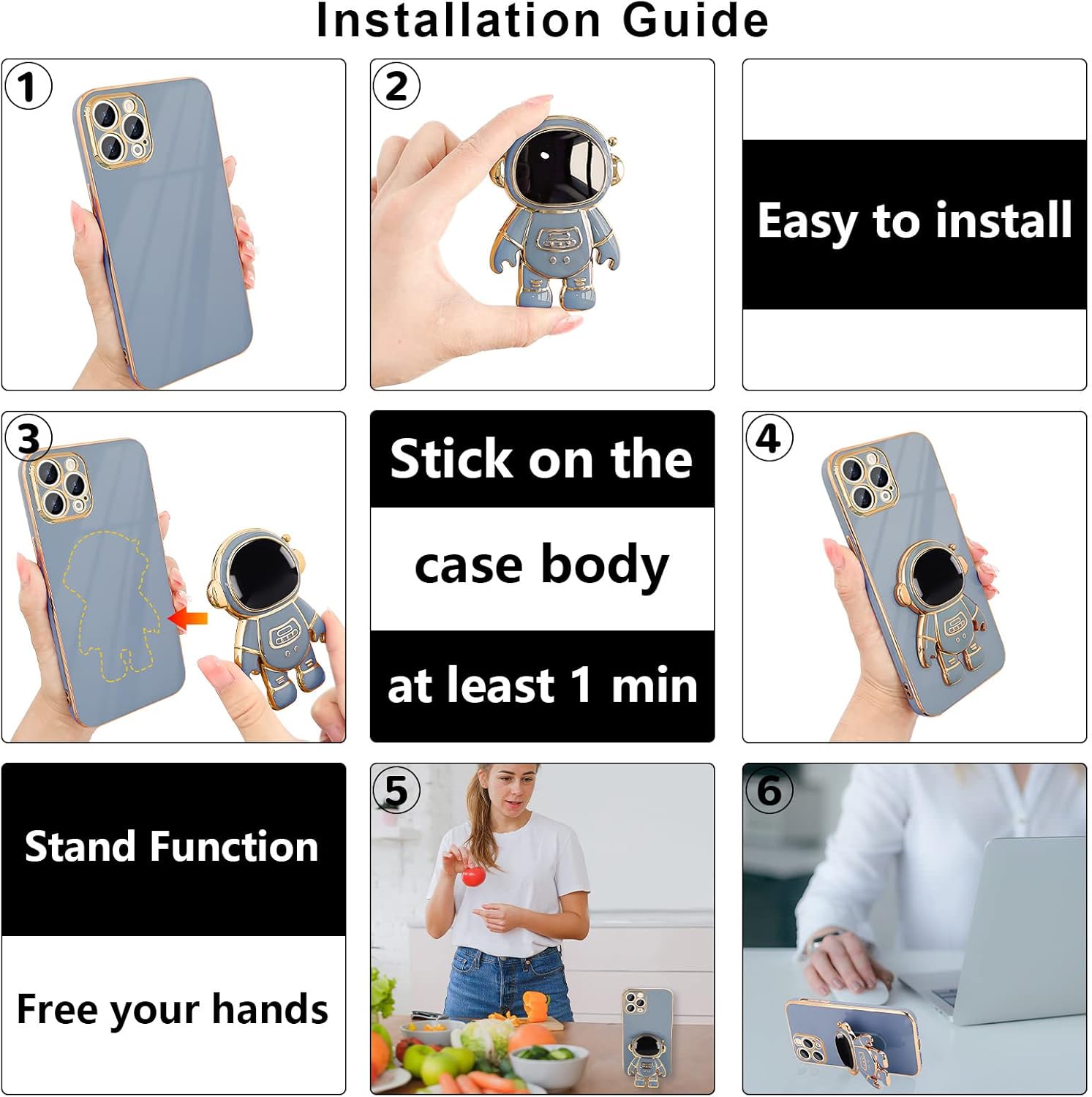 Installation Guide

1

2

Easy to install

3

Stick on the

case body

at least 1 min

4

Stand Function

Free your hands

5

6