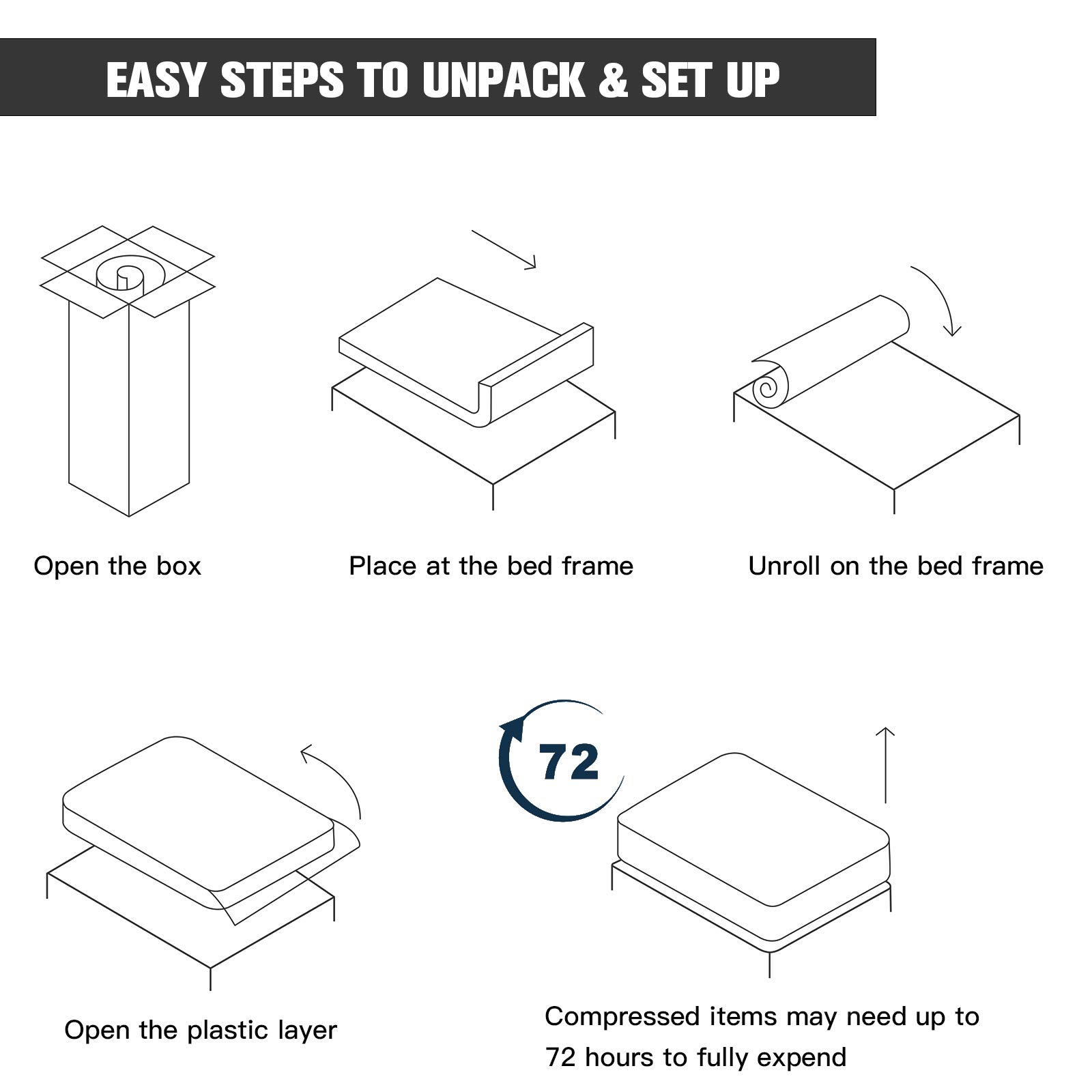 EASY STEPS TO UNPACK & SET UP

Open the box

Place at the bed frame

Unroll on the bed frame

Open the plastic layer

72

Compressed items may need up to 72 hours to fully expend