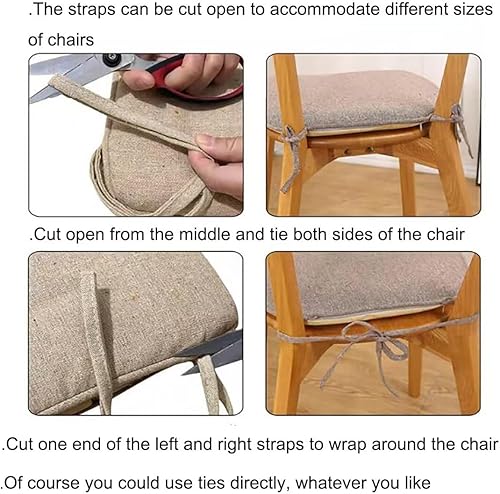 .The straps can be cut open to accommodate different sizes of chairs

.Cut open from the middle and tie both sides of the chair

.Cut one end of the left and right straps to wrap around the chair

.Of course you could use ties directly, whatever you like