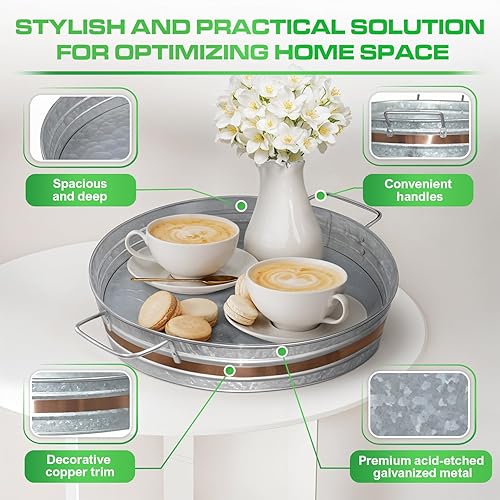 STYLISH AND PRACTICAL SOLUTION FOR OPTIMIZING HOME SPACE

Spacious and deep

Convenient handles

Decorative copper trim

Premium acid-etched galvanized metal