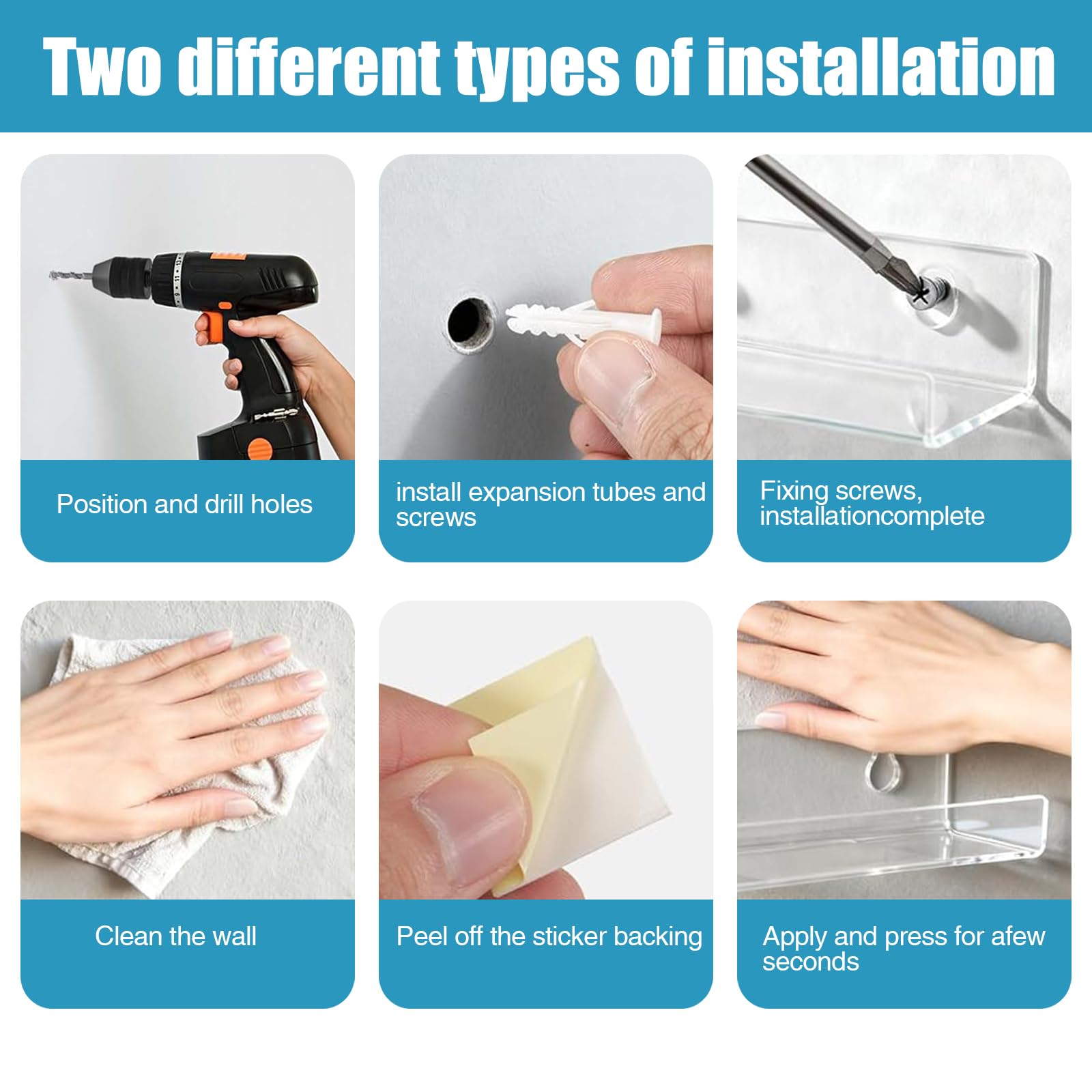 Two different types of installation

Position and drill holes

install expansion tubes and screws

Fixing screws, installationcomplete

Clean the wall

Peel off the sticker backing

Apply and press for afew seconds