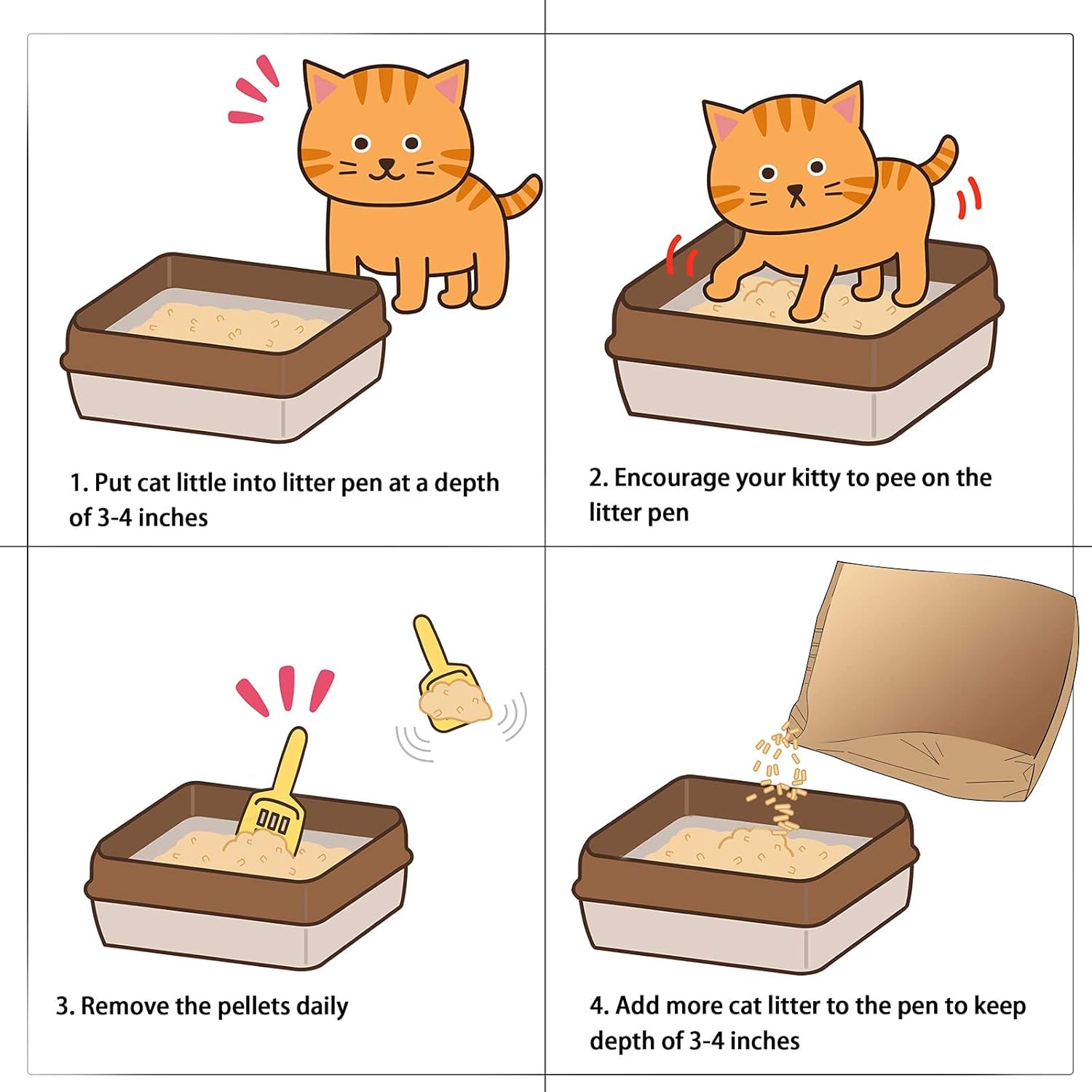 1. Put cat little into litter pen at a depth of 3-4 inches

2. Encourage your kitty to pee on the litter pen

3. Remove the pellets daily

4. Add more cat litter to the pen to keep depth of 3-4 inches