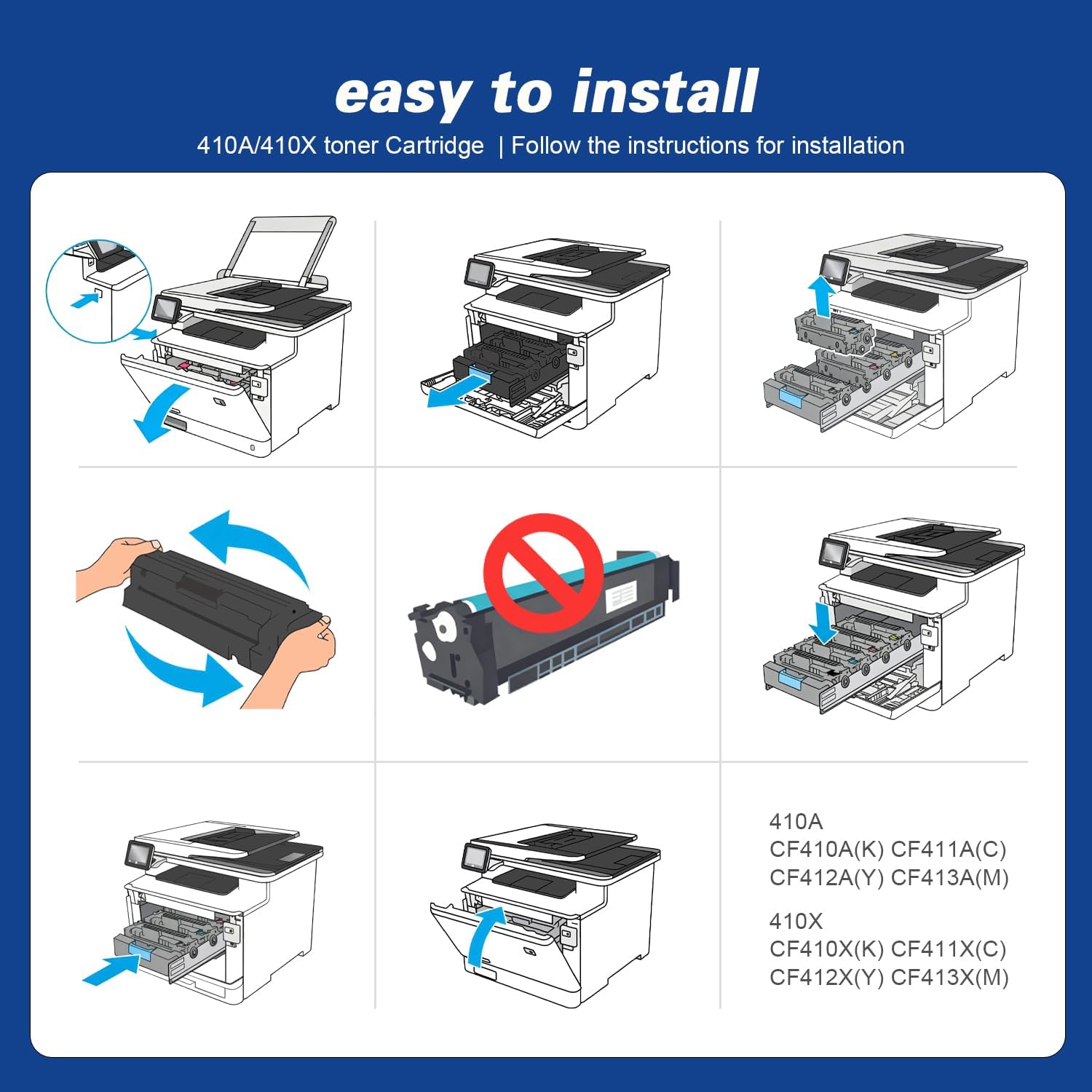 easy to install

410A/410X toner Cartridge | Follow the instructions for installation

410A
CF410A(K) CF411A(C)
CF412A(Y) CF413A(M)

410X
CF410X(K) CF411X(C)
CF412X(Y) CF413X(M)