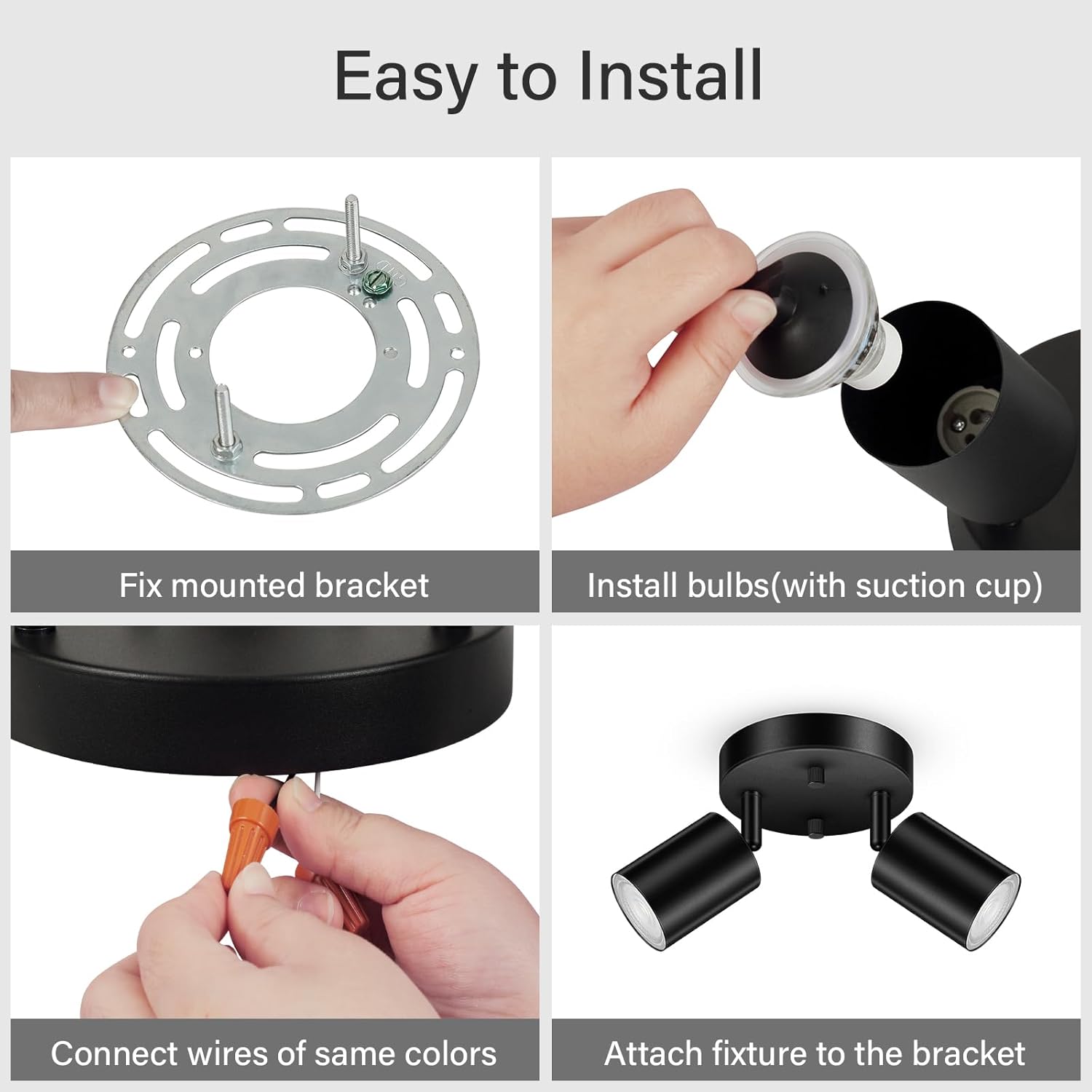 Easy to Install

Fix mounted bracket

Install bulbs(with suction cup)

Connect wires of same colors

Attach fixture to the bracket