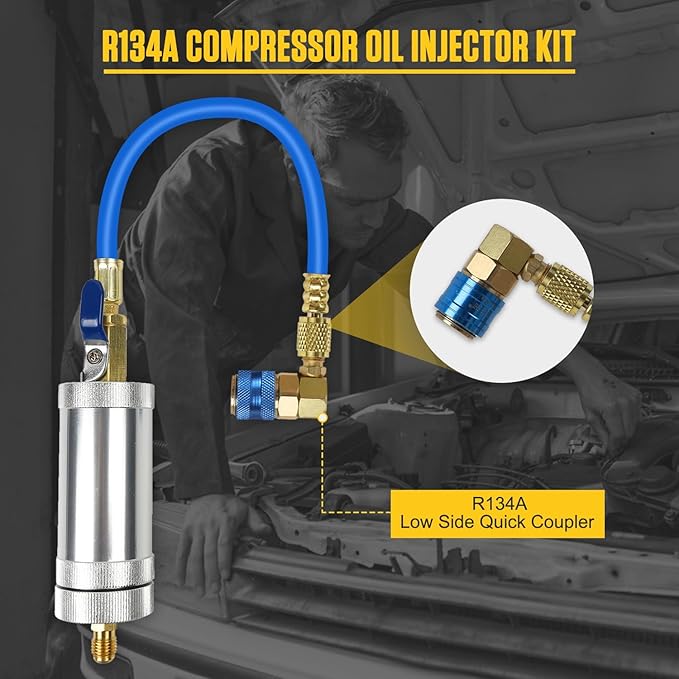 R134A COMPRESSOR OIL INJECTOR KIT

R134A
Low Side Quick Coupler