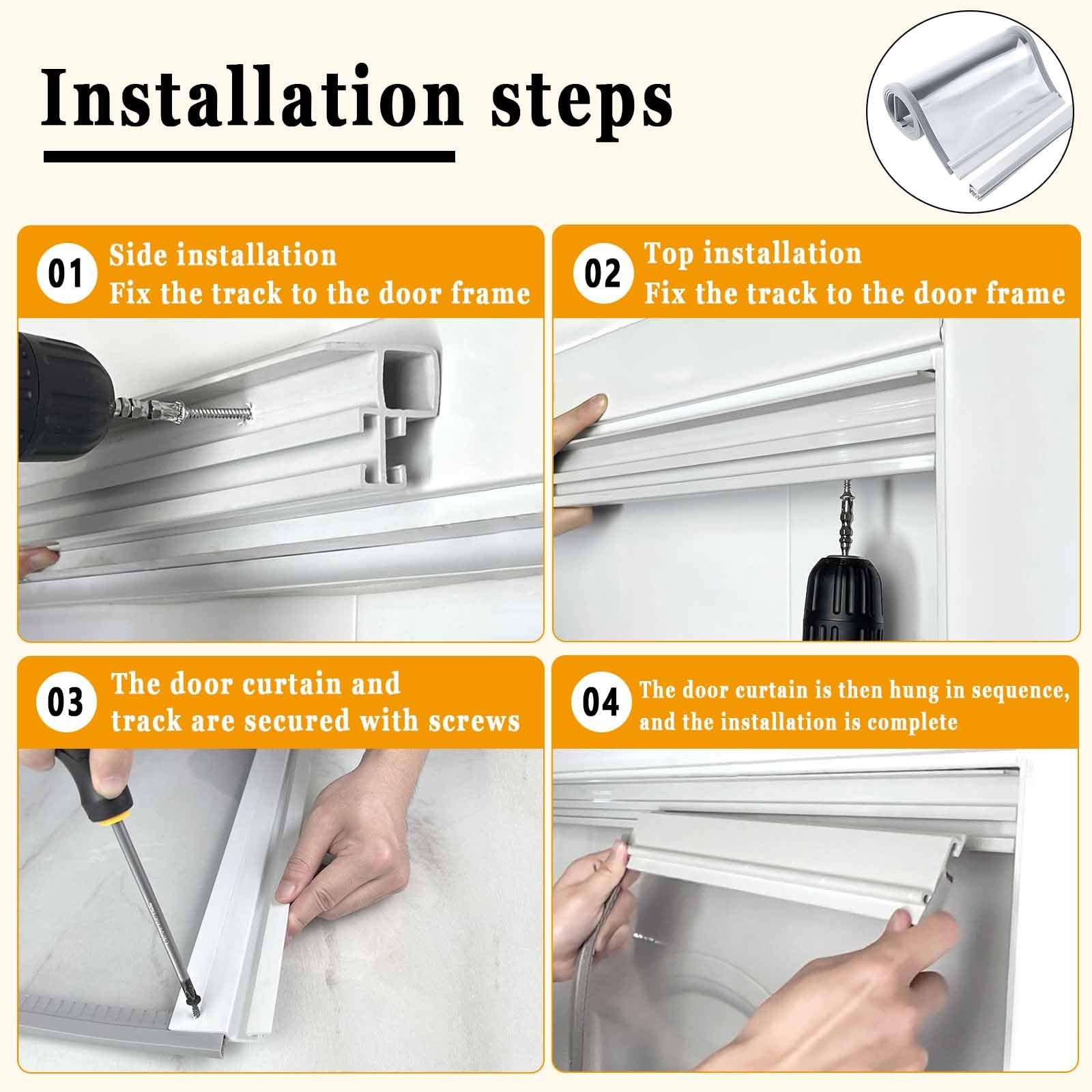 Installation steps

01 Side installation
Fix the track to the door frame

02 Top installation
Fix the track to the door frame

03 The door curtain and
track are secured with screws

04 The door curtain is then hung in sequence,
and the installation is complete