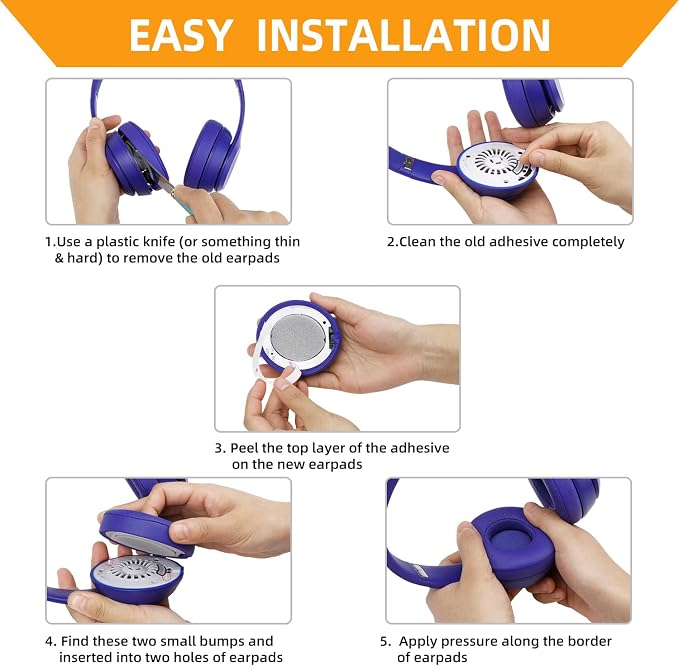 EASY INSTALLATION

1.Use a plastic knife (or something thin & hard) to remove the old earpads

2.Clean the old adhesive completely

3. Peel the top layer of the adhesive on the new earpads

4. Find these two small bumps and inserted into two holes of earpads

5. Apply pressure along the border of earpads