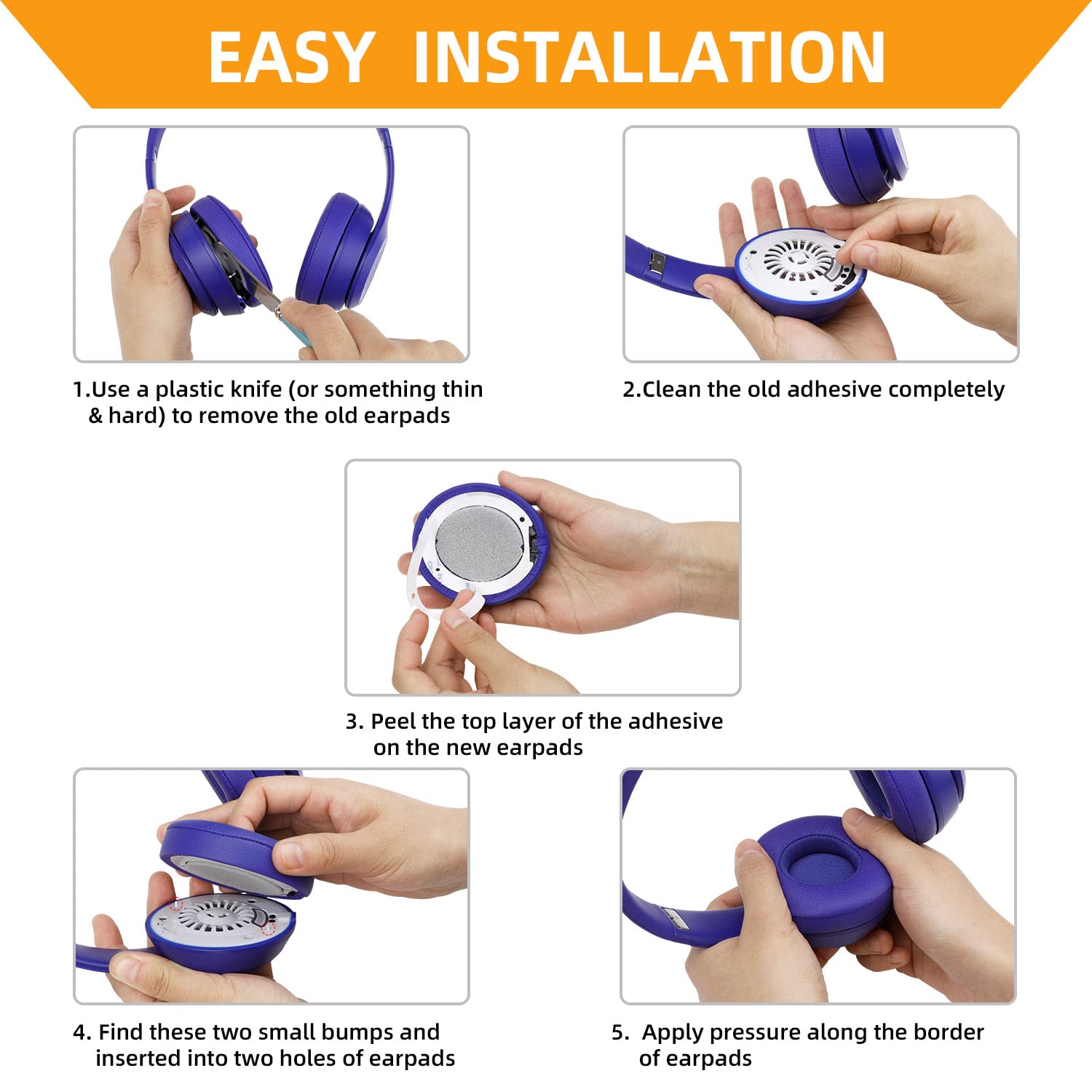 EASY INSTALLATION

1.Use a plastic knife (or something thin & hard) to remove the old earpads

2.Clean the old adhesive completely

3. Peel the top layer of the adhesive on the new earpads

4. Find these two small bumps and inserted into two holes of earpads

5. Apply pressure along the border of earpads