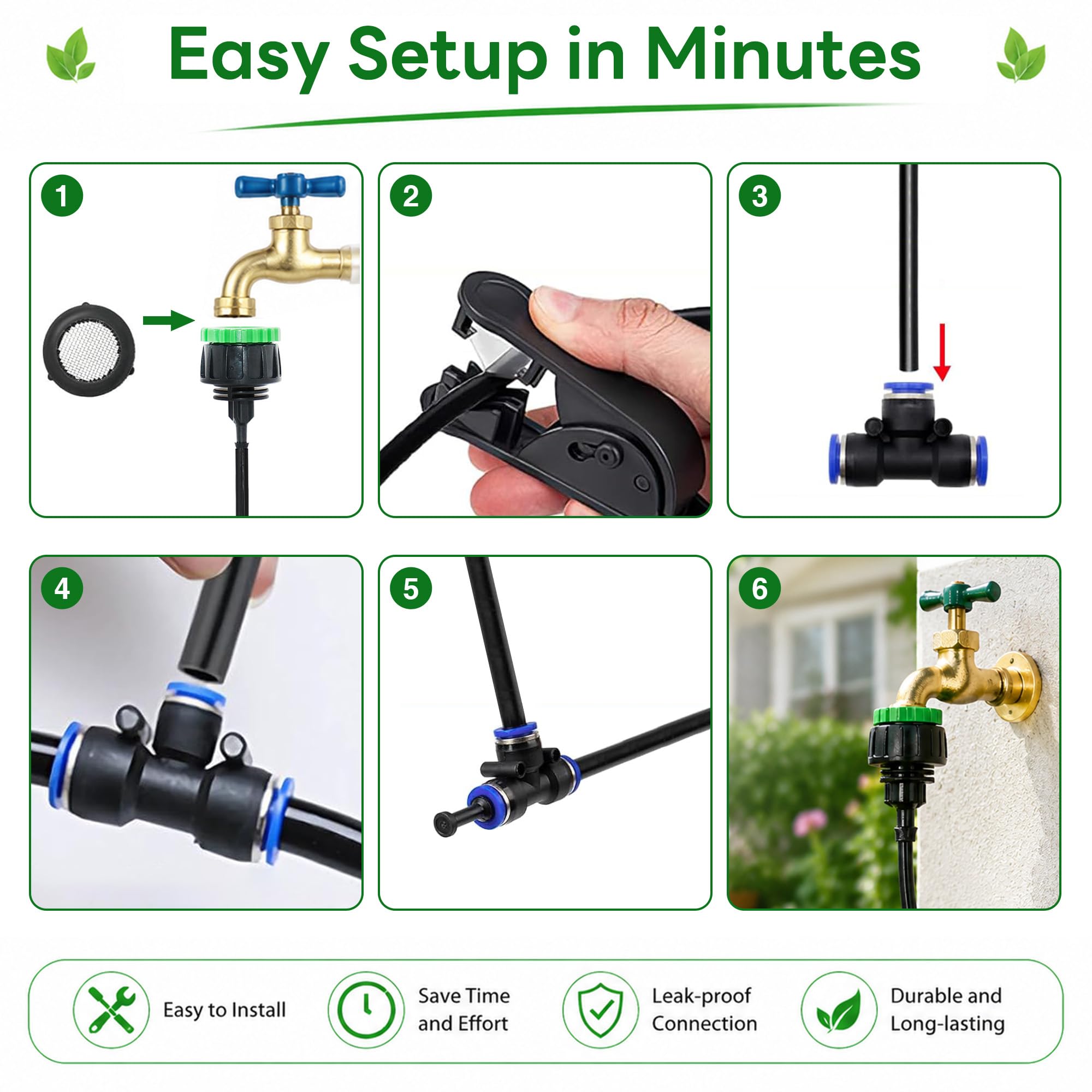 Easy Setup in Minutes

1

2

3

4

5

6

Easy to Install

Save Time and Effort

Leak-proof Connection

Durable and Long-lasting