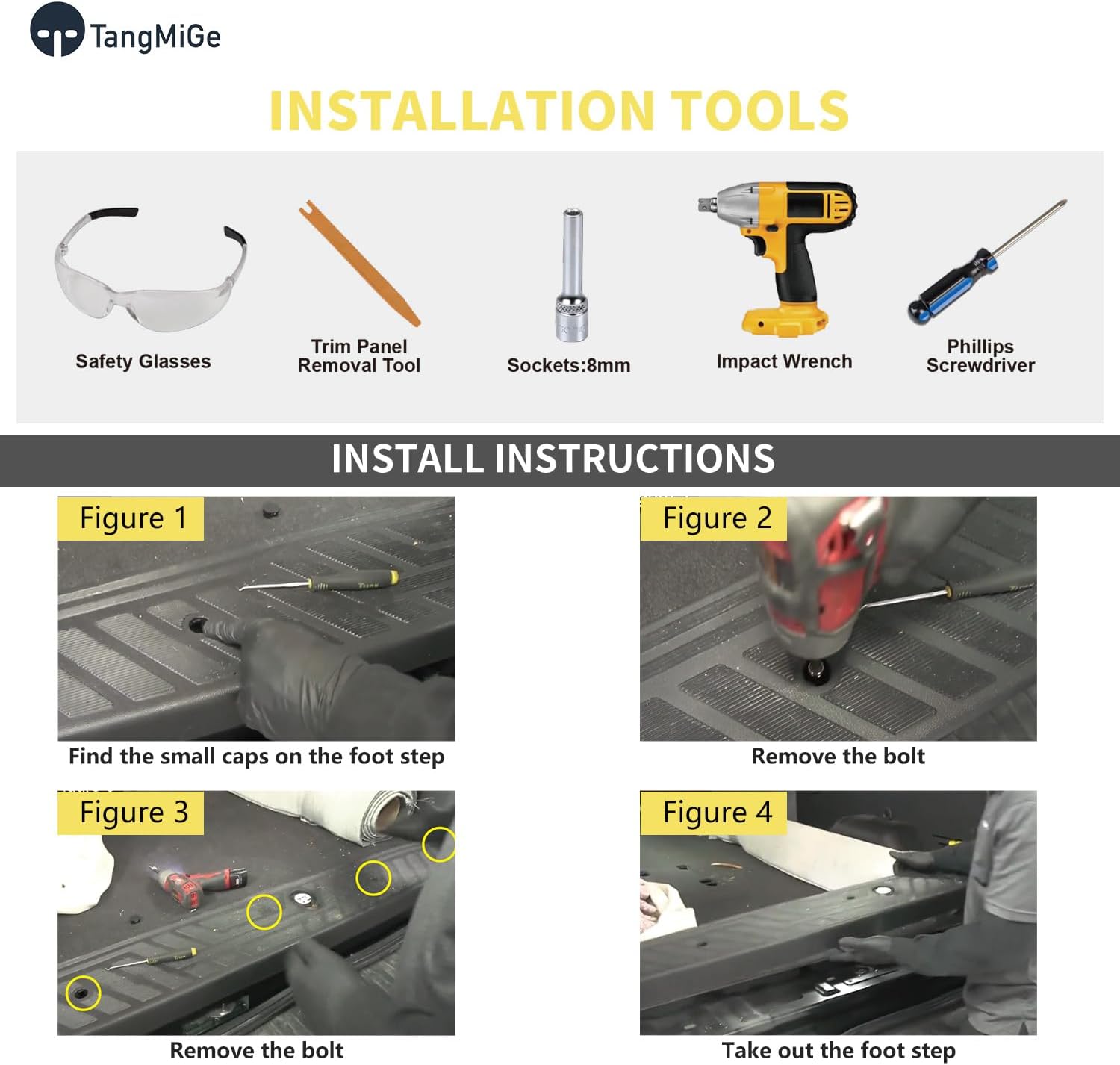 TangMiGe

INSTALLATION TOOLS

Safety Glasses

Trim Panel Removal Tool

Sockets:8mm

Impact Wrench

Phillips Screwdriver

INSTALL INSTRUCTIONS

Figure 1

Find the small caps on the foot step

Figure 2

Remove the bolt

Figure 3

Remove the bolt

Figure 4

Take out the foot step