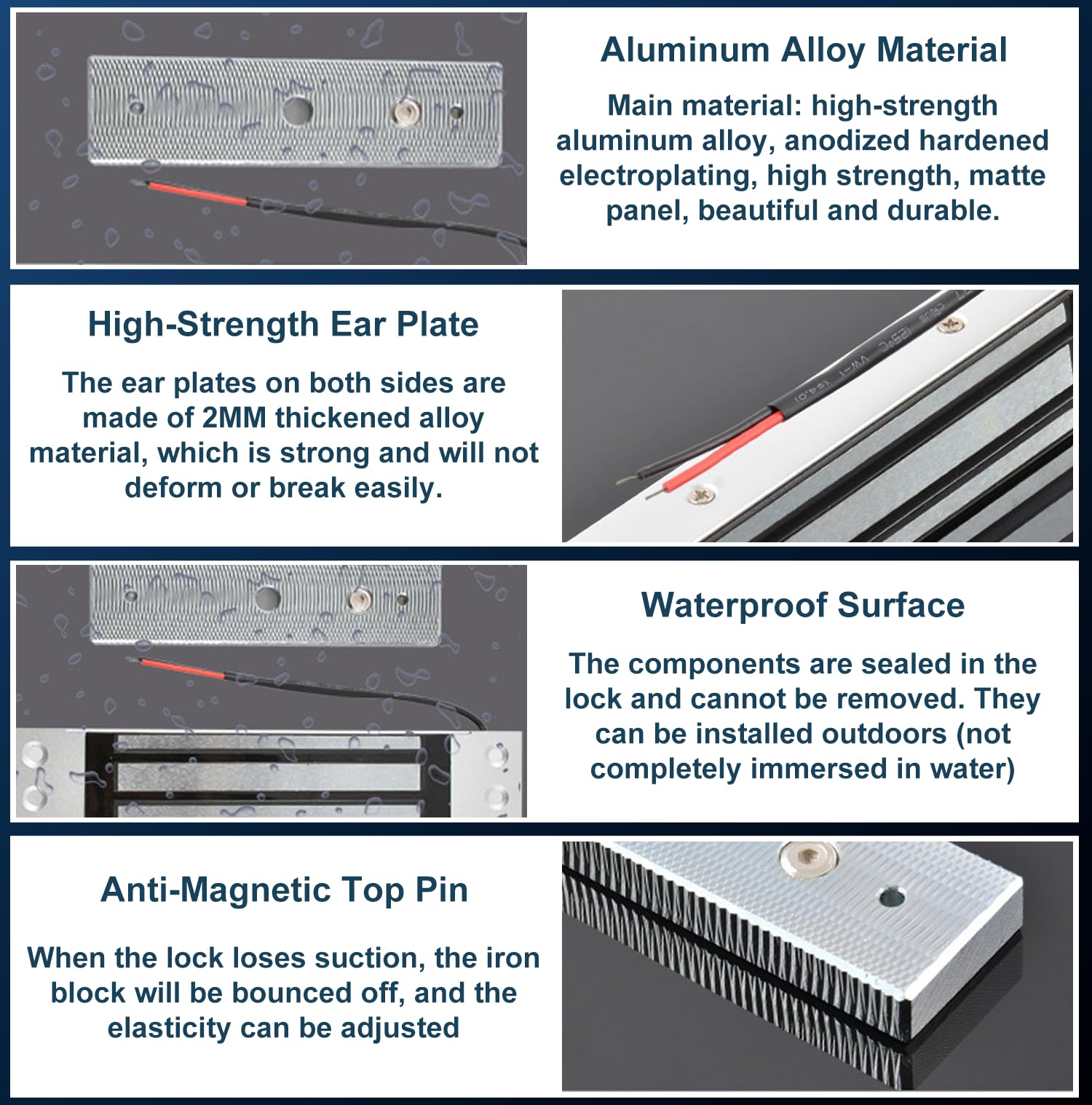 Aluminum Alloy Material

Main material: high-strength aluminum alloy, anodized hardened electroplating, high strength, matte panel, beautiful and durable.

High-Strength Ear Plate

The ear plates on both sides are made of 2MM thickened alloy material, which is strong and will not deform or break easily.

Waterproof Surface

The components are sealed in the lock and cannot be removed. They can be installed outdoors (not completely immersed in water)

Anti-Magnetic Top Pin

When the lock loses suction, the iron block will be bounced off, and the elasticity can be adjusted