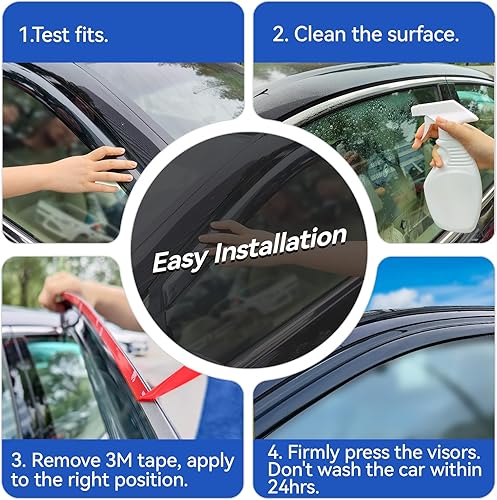 1.Test fits.

2. Clean the surface.

Easy Installation

3. Remove 3M tape, apply to the right position.

4. Firmly press the visors. Don't wash the car within 24hrs.