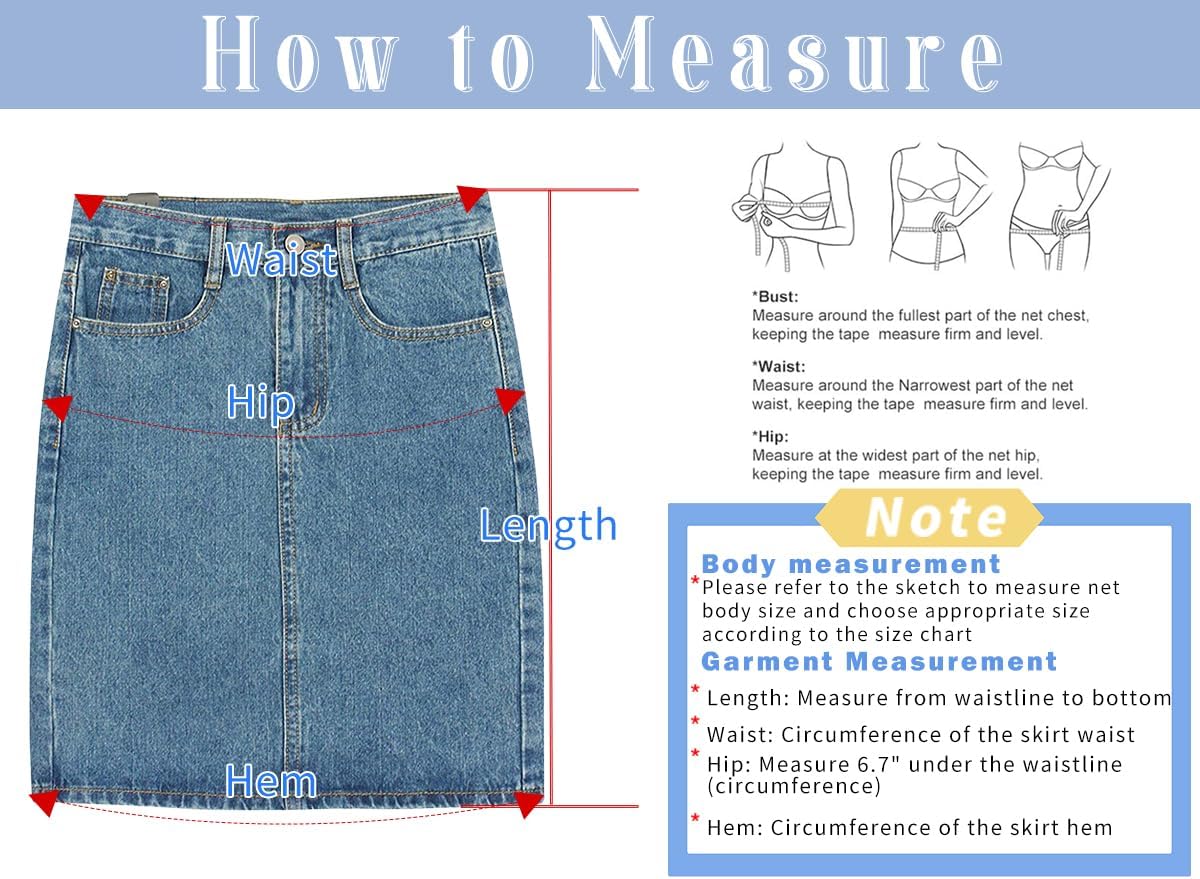 How to Measure

Waist

Hip

Length

Hem

*Bust:
Measure around the fullest part of the net chest, keeping the tape measure firm and level.

*Waist:
Measure around the Narrowest part of the net waist, keeping the tape measure firm and level.

*Hip:
Measure at the widest part of the net hip, keeping the tape measure firm and level.

Note

Body measurement
*Please refer to the sketch to measure net body size and choose appropriate size according to the size chart

Garment Measurement
* Length: Measure from waistline to bottom
* Waist: Circumference of the skirt waist
* Hip: Measure 6.7" under the waistline (circumference)
* Hem: Circumference of the skirt hem