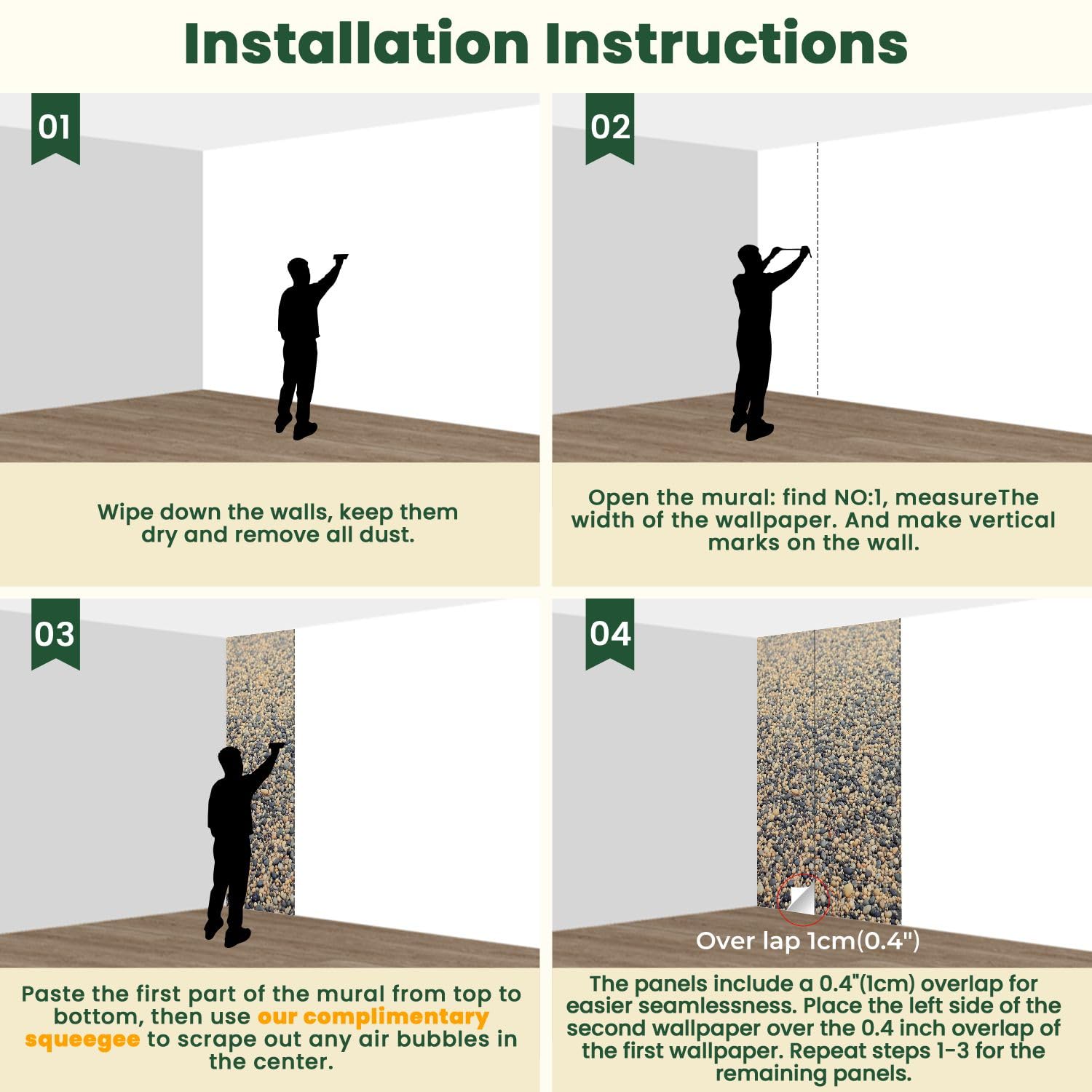 Installation Instructions

01

Wipe down the walls, keep them dry and remove all dust.

02

Open the mural: find NO:1, measureThe width of the wallpaper. And make vertical marks on the wall.

03

Paste the first part of the mural from top to bottom, then use our complimentary squeegee to scrape out any air bubbles in the center.

04

Over lap 1cm(0.4")

The panels include a 0.4"(1cm) overlap for easier seamlessness. Place the left side of the second wallpaper over the 0.4 inch overlap of the first wallpaper. Repeat steps 1-3 for the remaining panels.