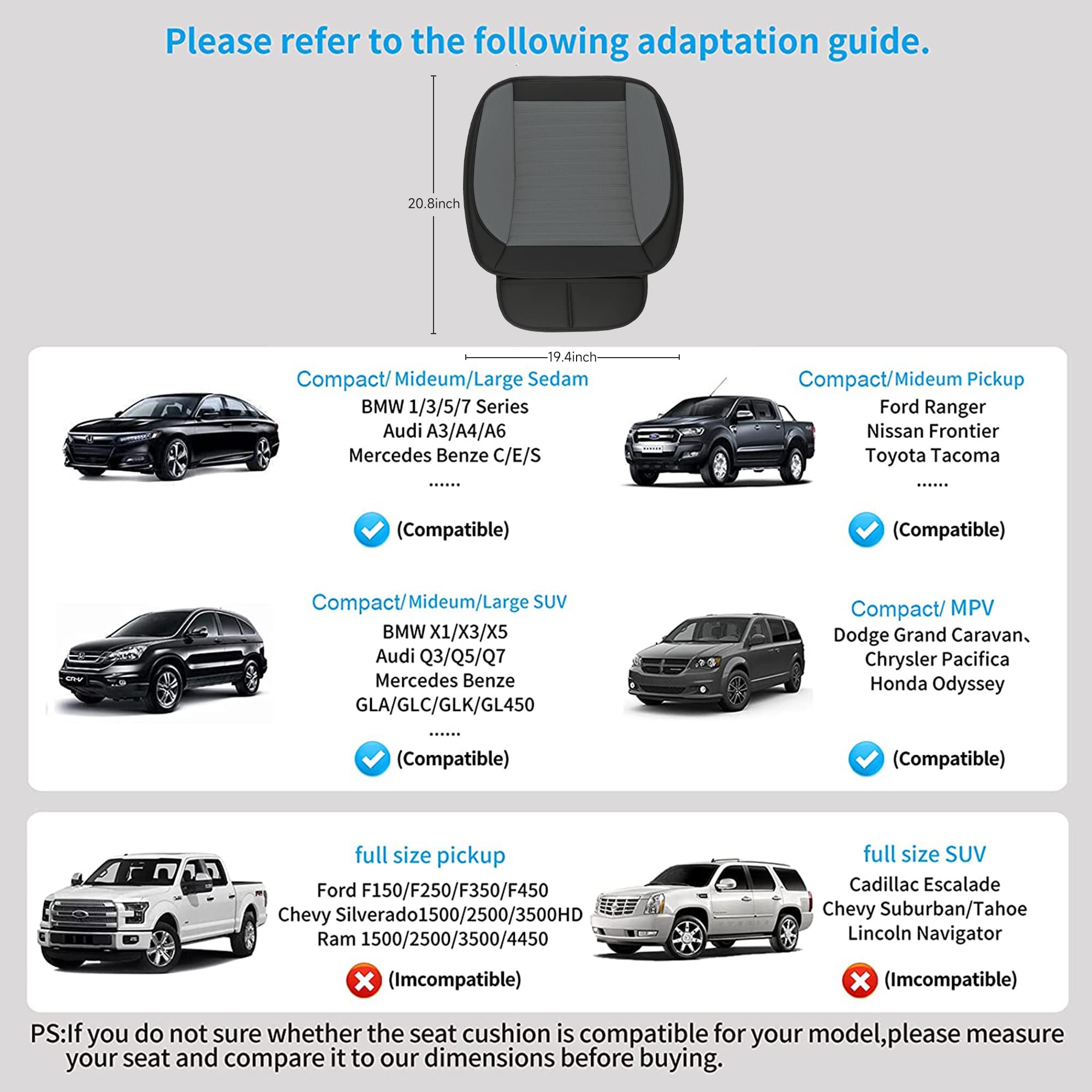 Please refer to the following adaptation guide.

20.8inch

19.4inch

Compact/ Mideum/Large Sedam
BMW 1/3/5/7 Series
Audi A3/A4/A6
Mercedes Benze C/E/S
......
(Compatible)

Compact/Mideum Pickup
Ford Ranger
Nissan Frontier
Toyota Tacoma
......
(Compatible)

Compact/Mideum/Large SUV
BMW X1/X3/X5
Audi Q3/Q5/Q7
Mercedes Benze
GLA/GLC/GLK/GL450
......
(Compatible)

Compact/ MPV
Dodge Grand Caravan、
Chrysler Pacifica
Honda Odyssey
(Compatible)

full size pickup
Ford F150/F250/F350/F450
Chevy Silverado1500/2500/3500HD
Ram 1500/2500/3500/4450
(Imcompatible)

full size SUV
Cadillac Escalade
Chevy Suburban/Tahoe
Lincoln Navigator
(Imcompatible)

PS:If you do not sure whether the seat cushion is compatible for your model,please measure your seat and compare it to our dimensions before buying.