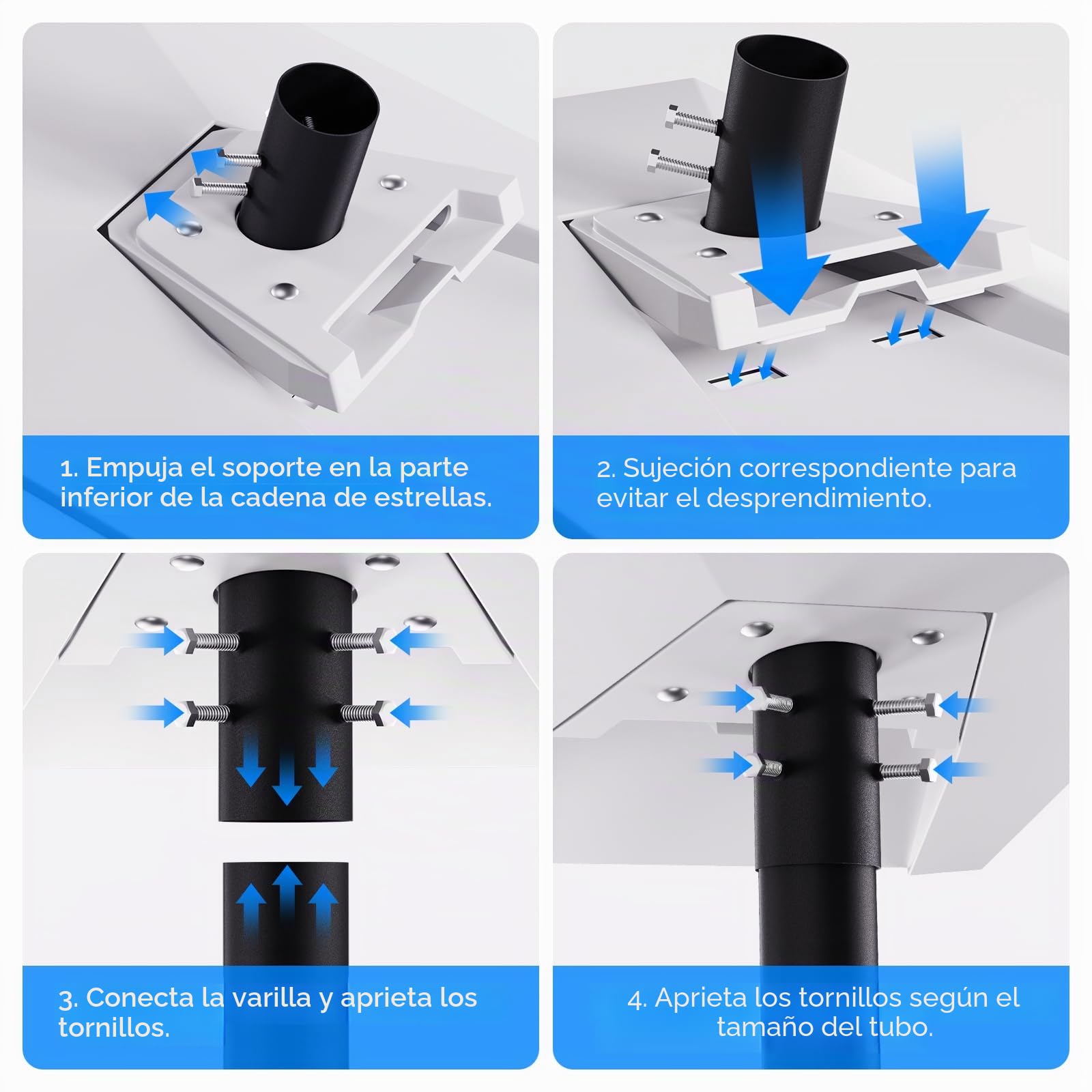 1. Empuja el soporte en la parte inferior de la cadena de estrellas.

2. Sujeción correspondiente para evitar el desprendimiento.

3. Conecta la varilla y aprieta los tornillos.

4. Aprieta los tornillos según el tamaño del tubo.