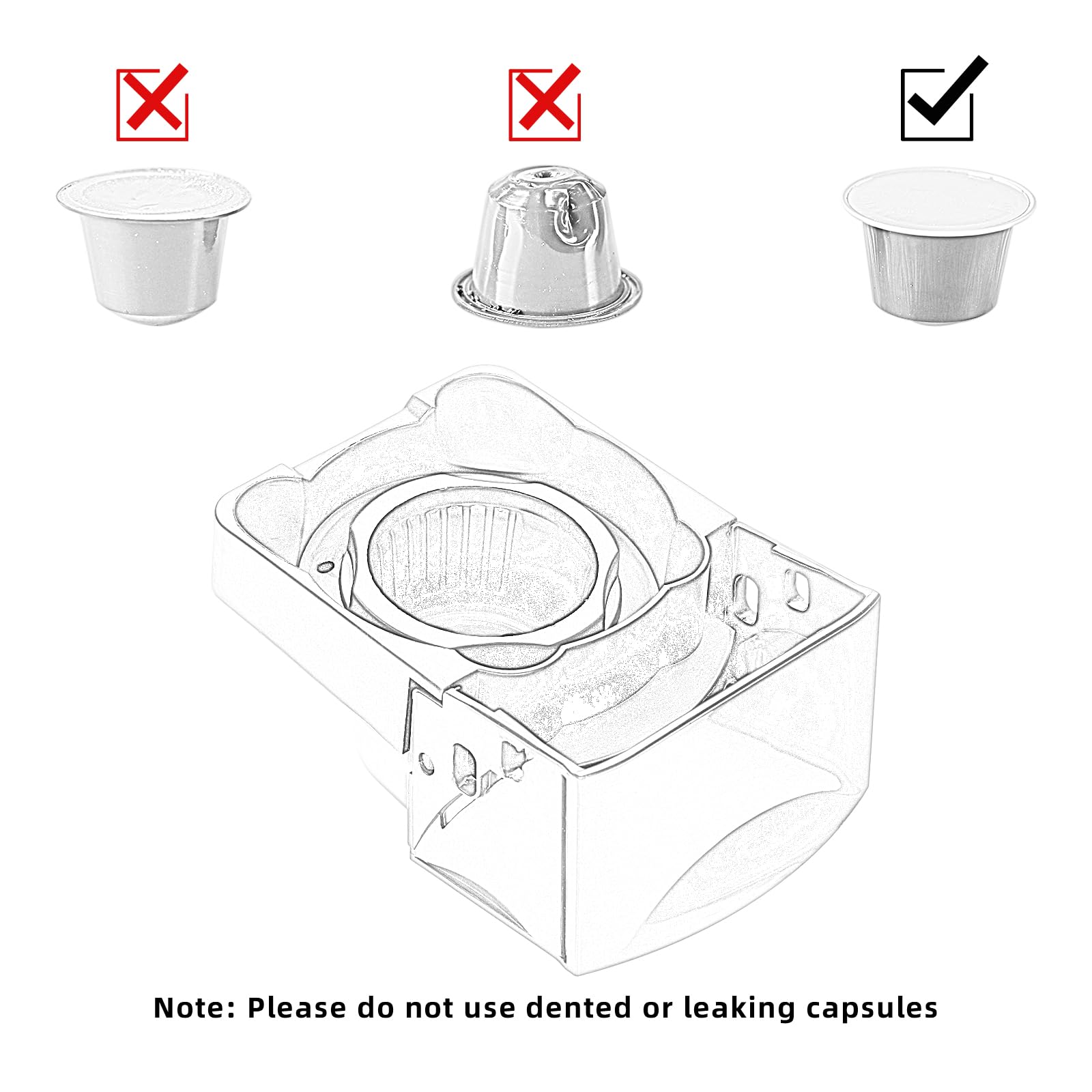 Note: Please do not use dented or leaking capsules