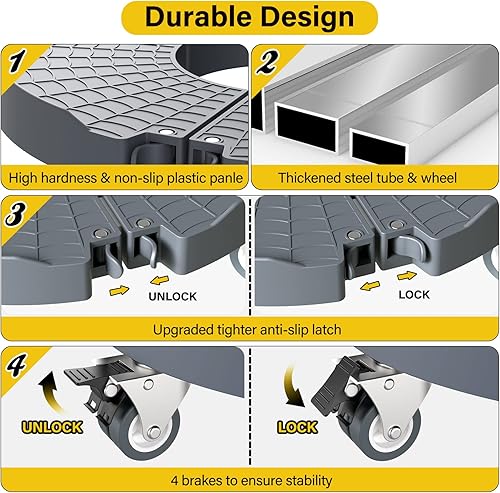 Durable Design

1

High hardness & non-slip plastic panle

2

Thickened steel tube & wheel

3

UNLOCK

LOCK

Upgraded tighter anti-slip latch

4

UNLOCK

LOCK

4 brakes to ensure stability