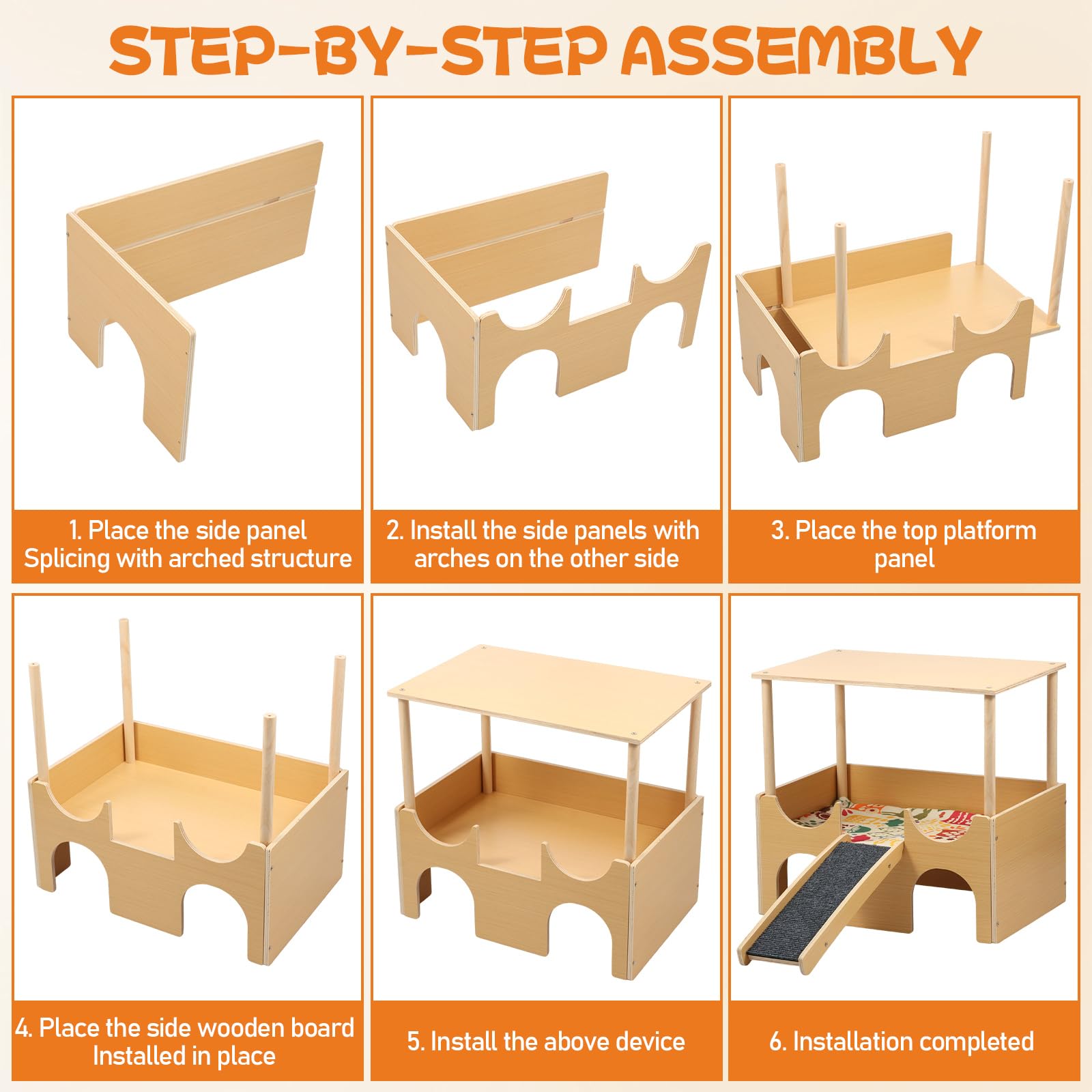 STEP-BY-STEP ASSEMBLY

1. Place the side panel Splicing with arched structure

2. Install the side panels with arches on the other side

3. Place the top platform panel

4. Place the side wooden board Installed in place

5. Install the above device

6. Installation completed