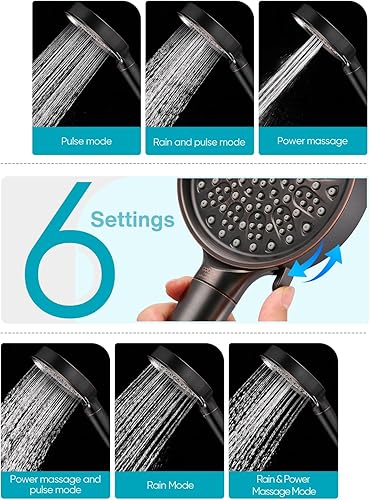 Pulse mode

Rain and pulse mode

Power massage

6 Settings

Power massage and pulse mode

Rain Mode

Rain & Power Massage Mode