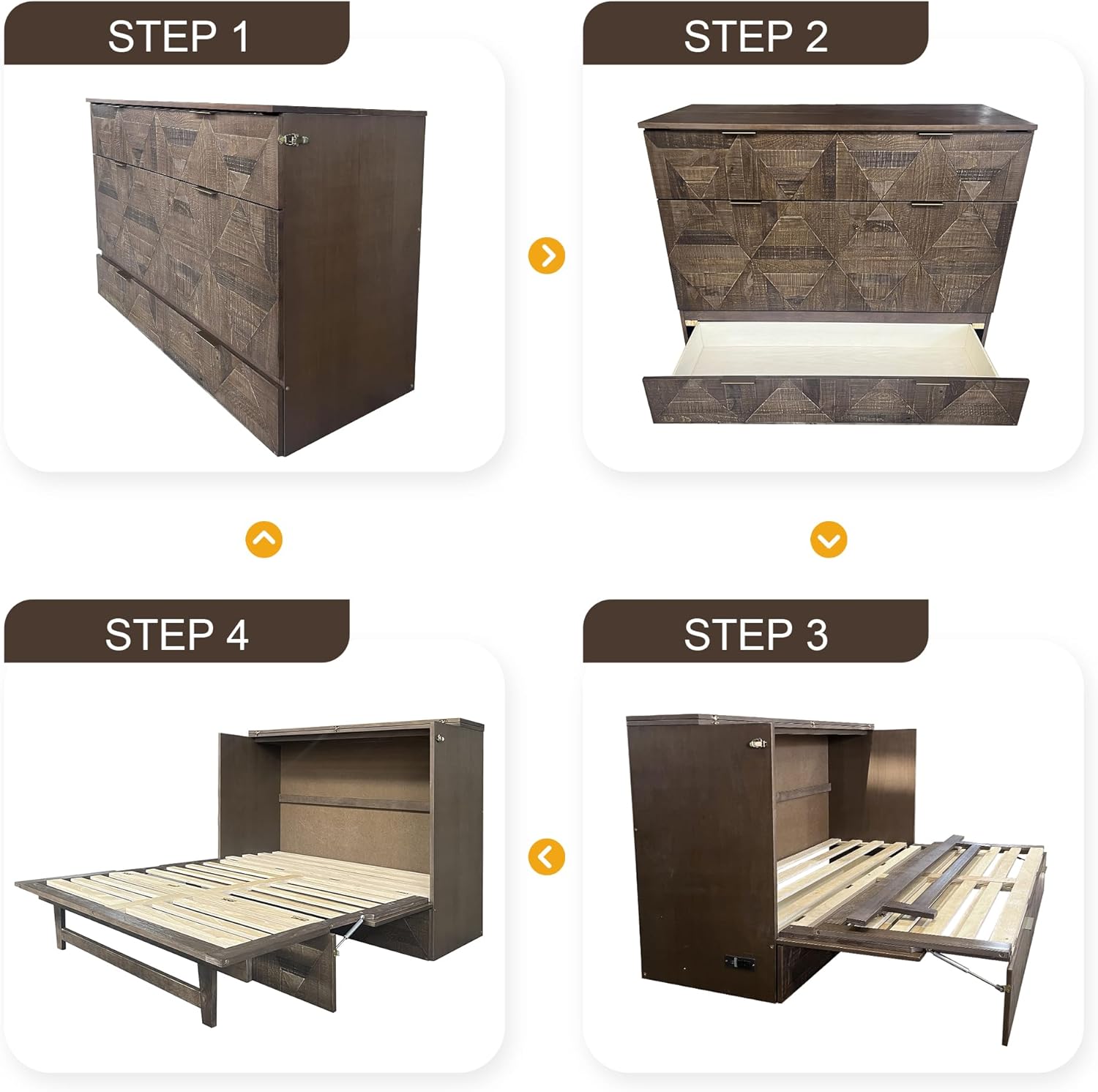 STEP 1

STEP 2

STEP 4

STEP 3