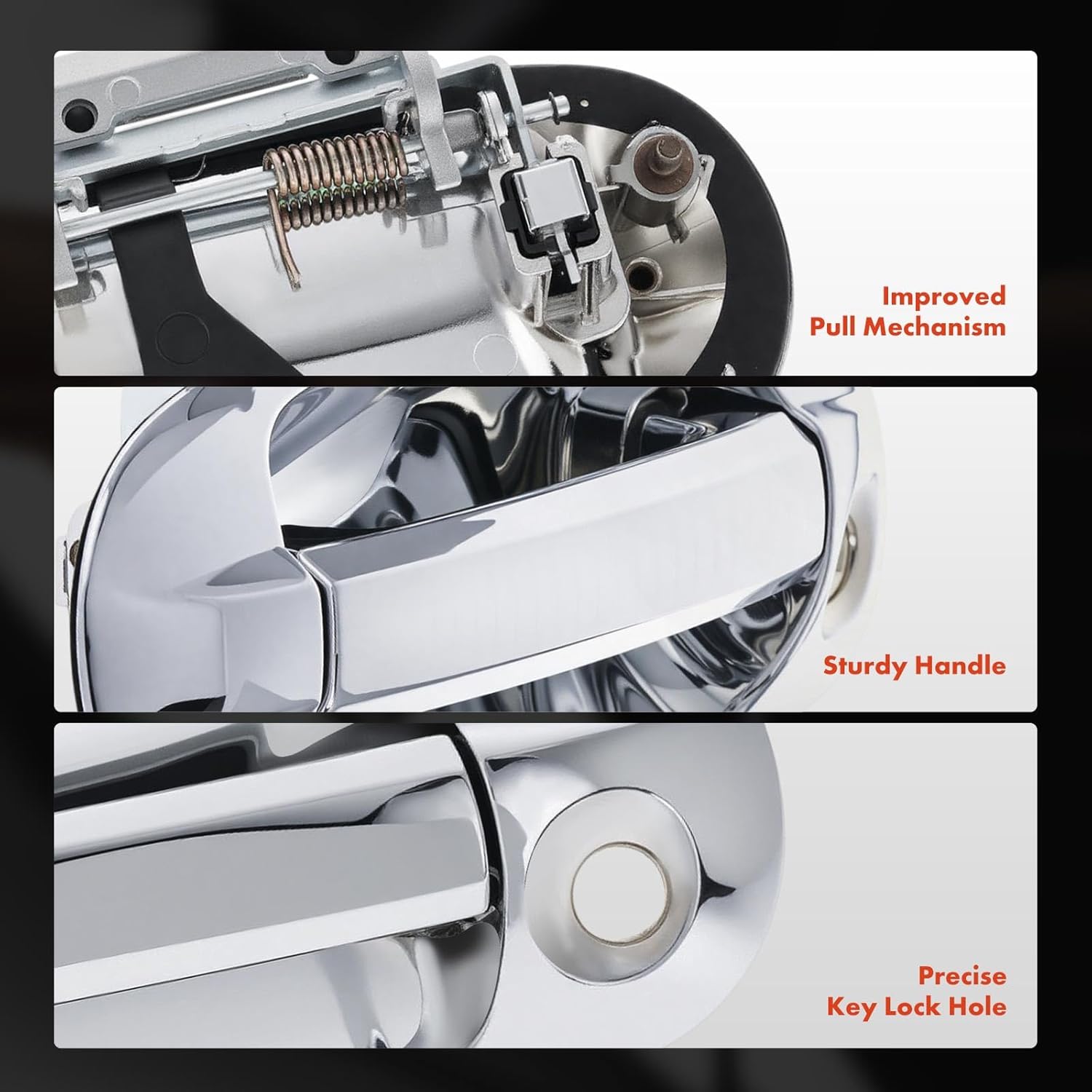 Improved
Pull Mechanism

Sturdy Handle

Precise
Key Lock Hole