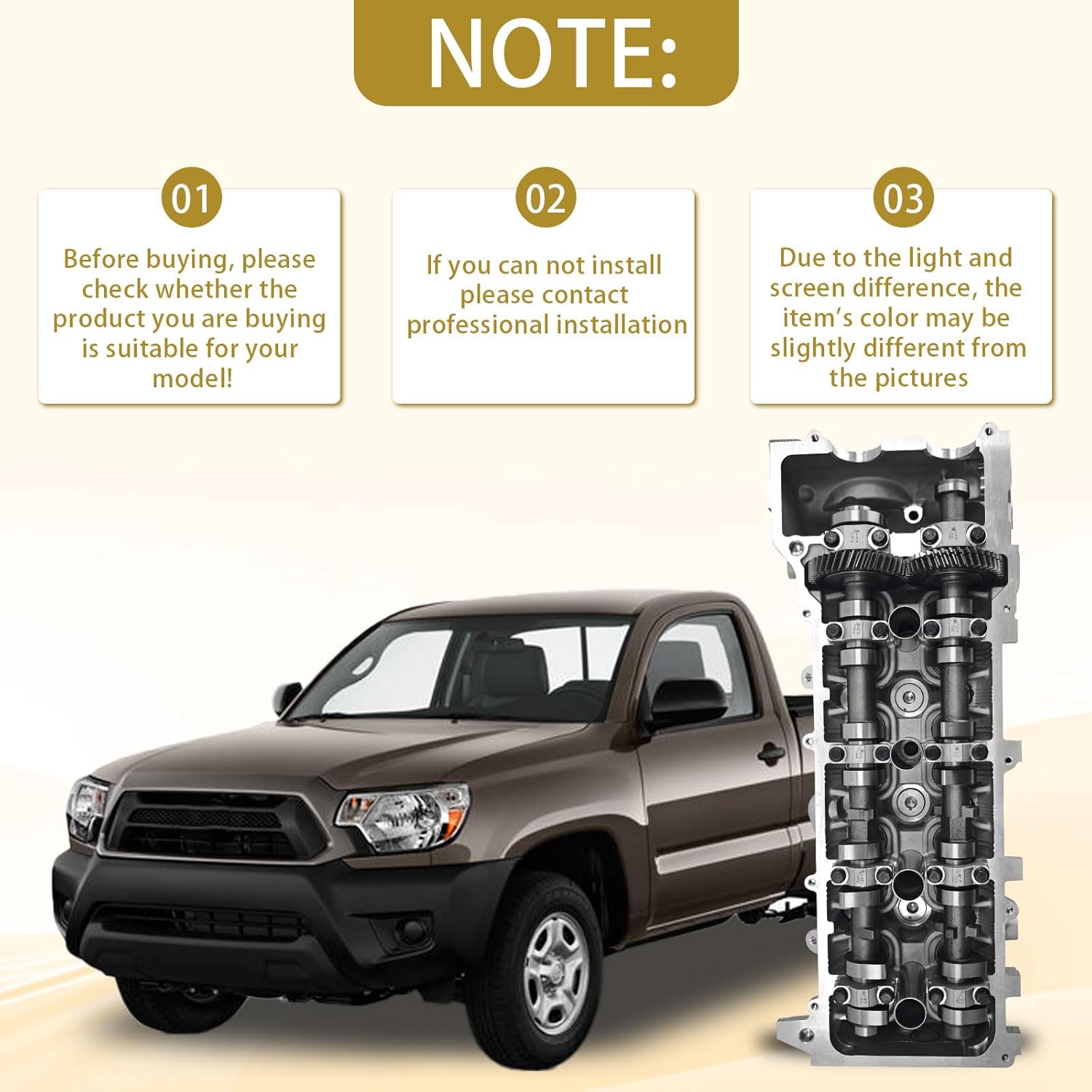 NOTE:

01

Before buying, please check whether the product you are buying is suitable for your model!

02

If you can not install please contact professional installation

03

Due to the light and screen difference, the item's color may be slightly different from the pictures