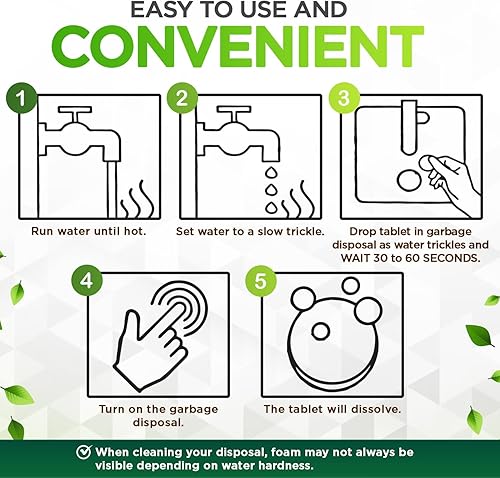 EASY TO USE AND
CONVENIENT

1
Run water until hot.

2
Set water to a slow trickle.

3
Drop tablet in garbage disposal as water trickles and WAIT 30 to 60 SECONDS.

4
Turn on the garbage disposal.

5
The tablet will dissolve.

When cleaning your disposal, foam may not always be visible depending on water hardness.