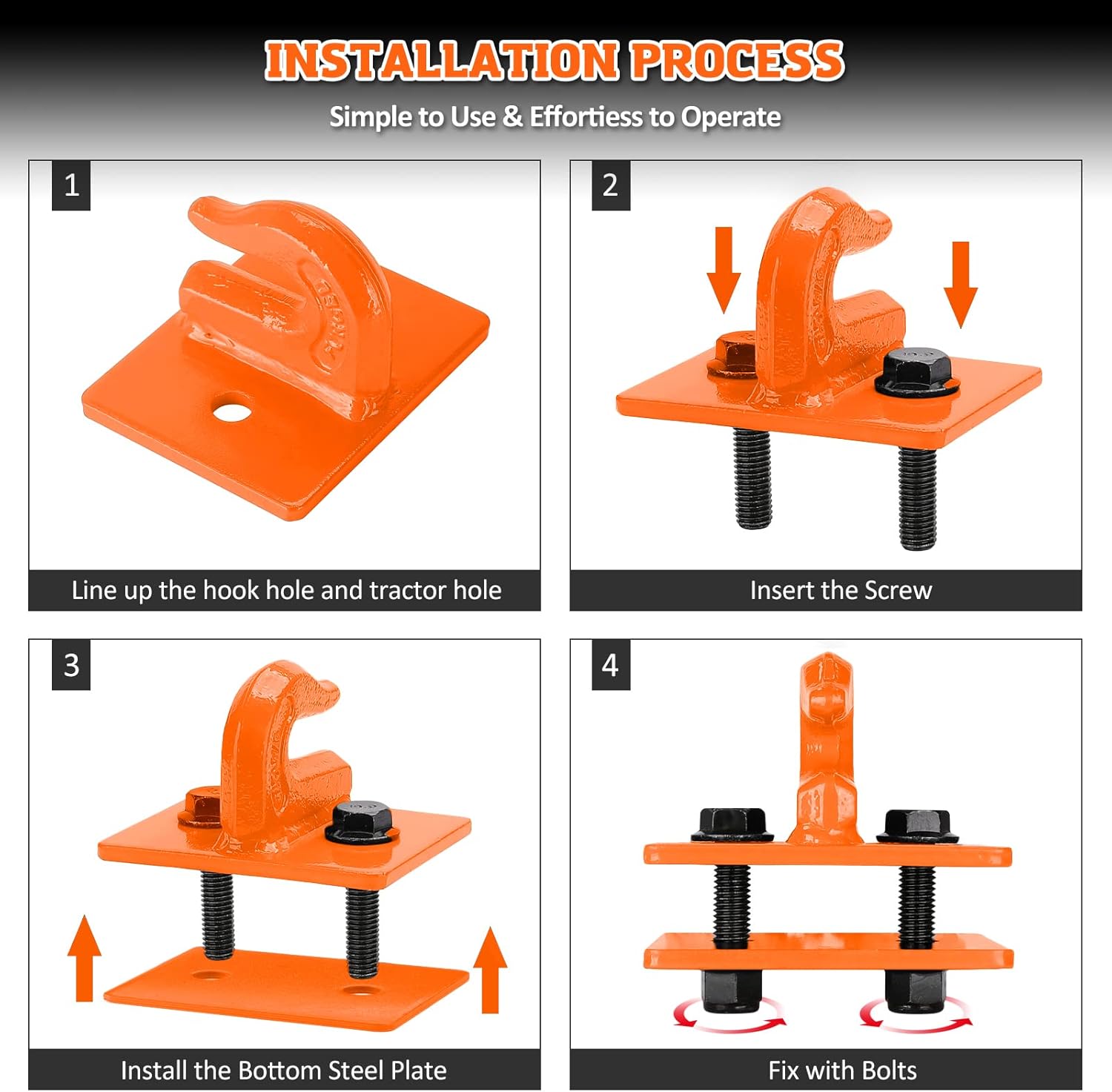 INSTALLATION PROCESS

Simple to Use & Effortless to Operate

1

Line up the hook hole and tractor hole

2

Insert the Screw

3

Install the Bottom Steel Plate

4

Fix with Bolts