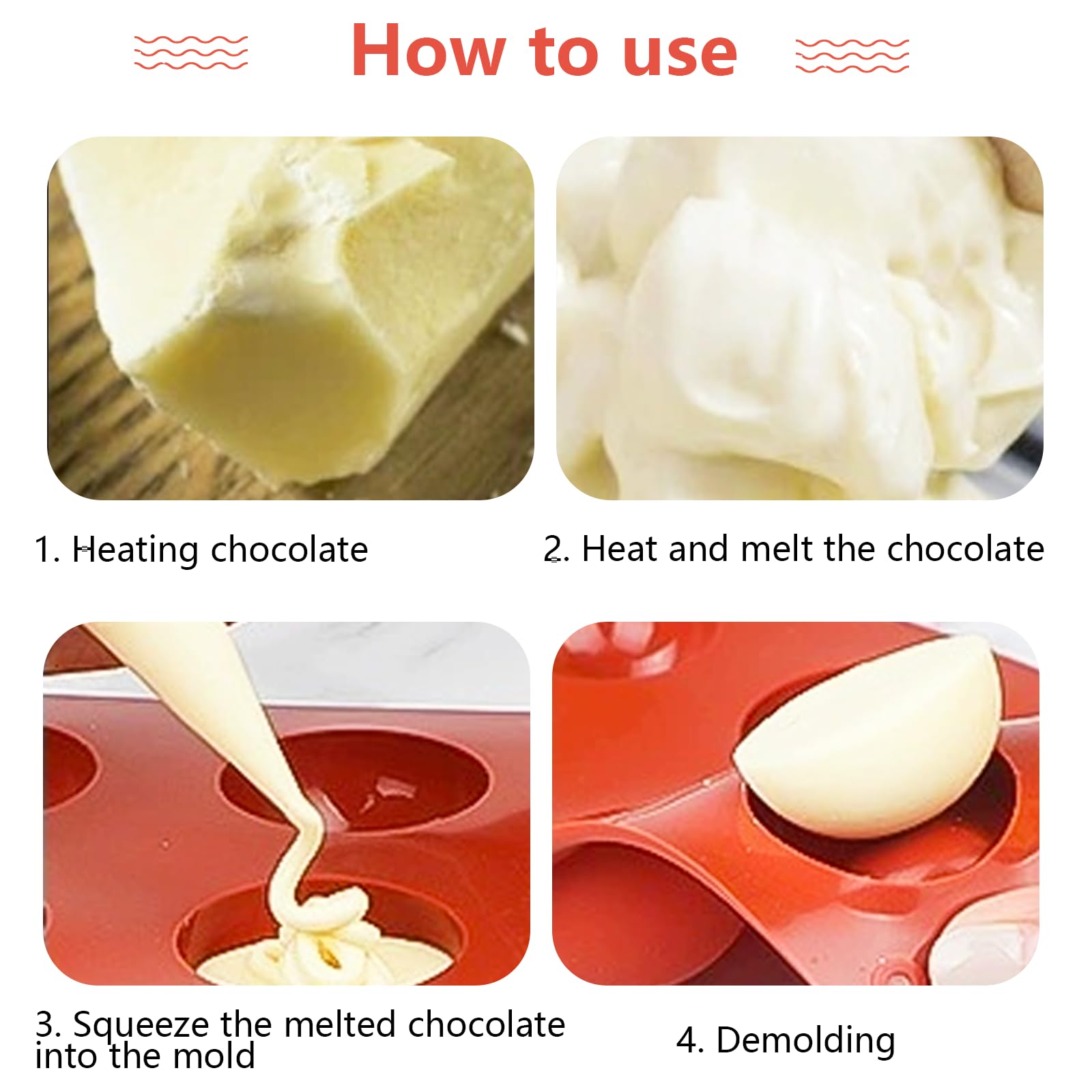 How to use

1. Heating chocolate

2. Heat and melt the chocolate

3. Squeeze the melted chocolate into the mold

4. Demolding