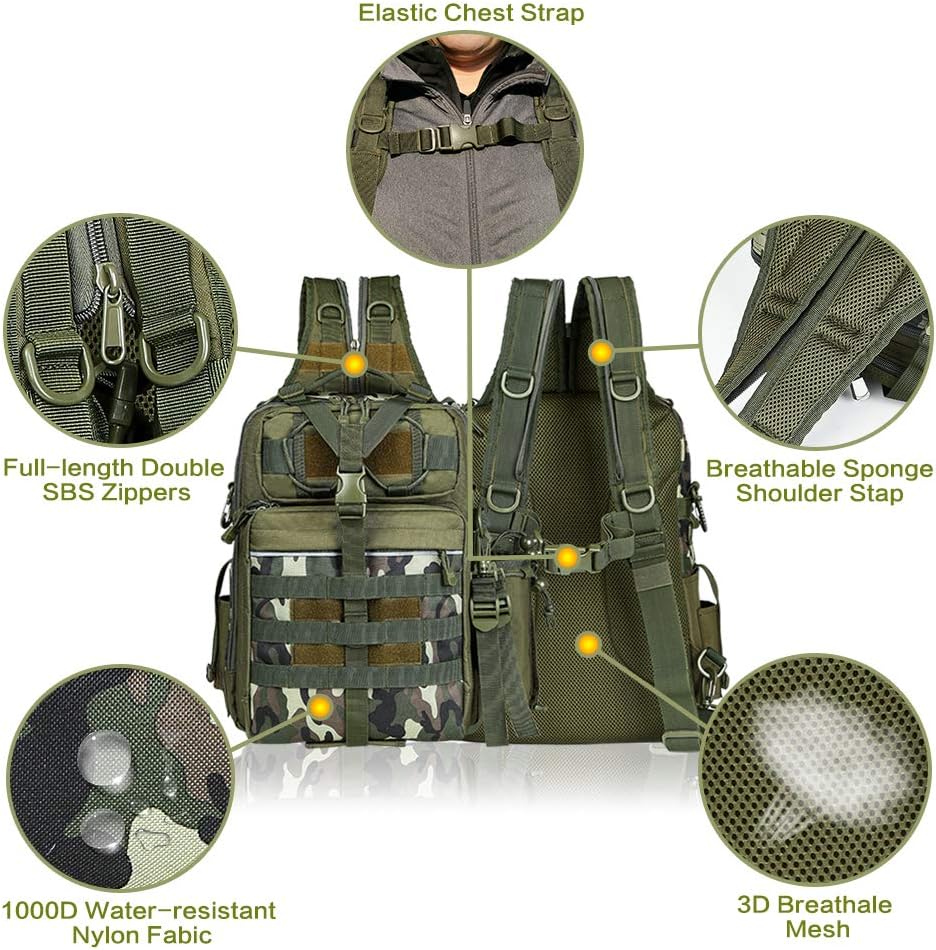 Elastic Chest Strap

Full-length Double SBS Zippers

Breathable Sponge Shoulder Stap

1000D Water-resistant Nylon Fabic

3D Breathale Mesh