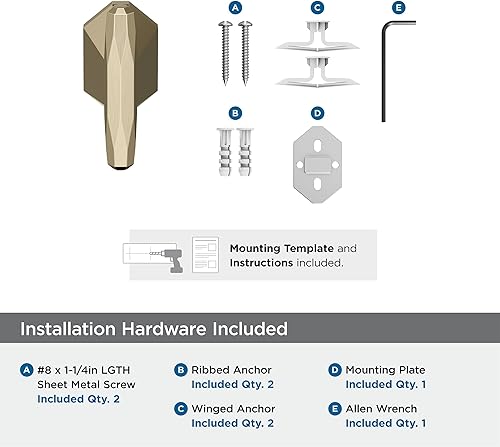 A
C
E
B
D

Mounting Template and Instructions included.

Installation Hardware Included

A #8 x 1-1/4in LGTH Sheet Metal Screw
Included Qty. 2

B Ribbed Anchor
Included Qty. 2

C Winged Anchor
Included Qty. 2

D Mounting Plate
Included Qty. 1

E Allen Wrench
Included Qty. 1