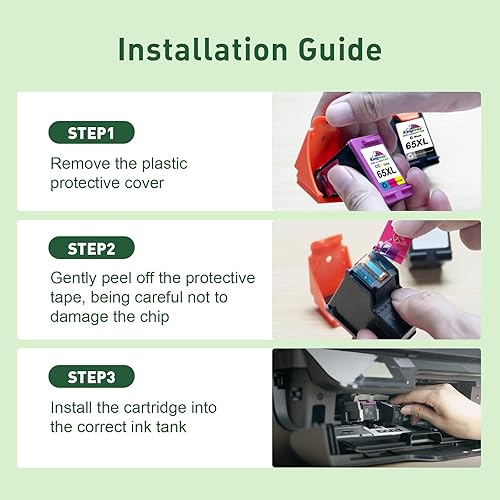 Installation Guide

STEP1

Remove the plastic protective cover

65XL

65XL

STEP2

Gently peel off the protective tape, being careful not to damage the chip

STEP3

Install the cartridge into the correct ink tank