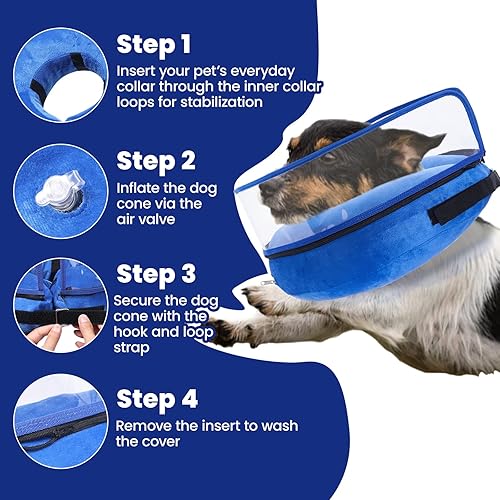 Step 1
Insert your pet's everyday collar through the inner collar loops for stabilization

Step 2
Inflate the dog cone via the air valve

Step 3
Secure the dog cone with the hook and loop strap

Step 4
Remove the insert to wash the cover