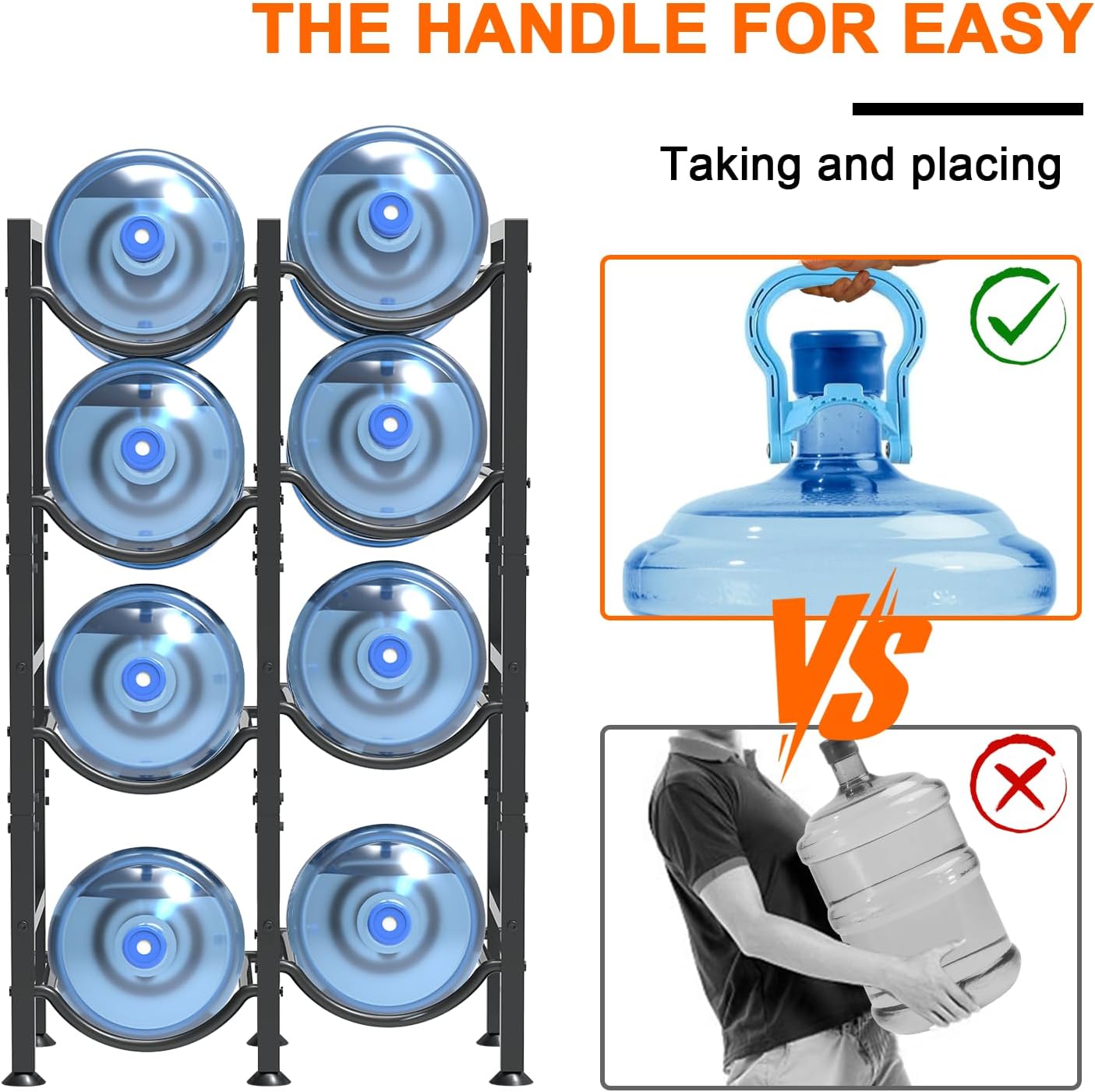 THE HANDLE FOR EASY

Taking and placing

VS