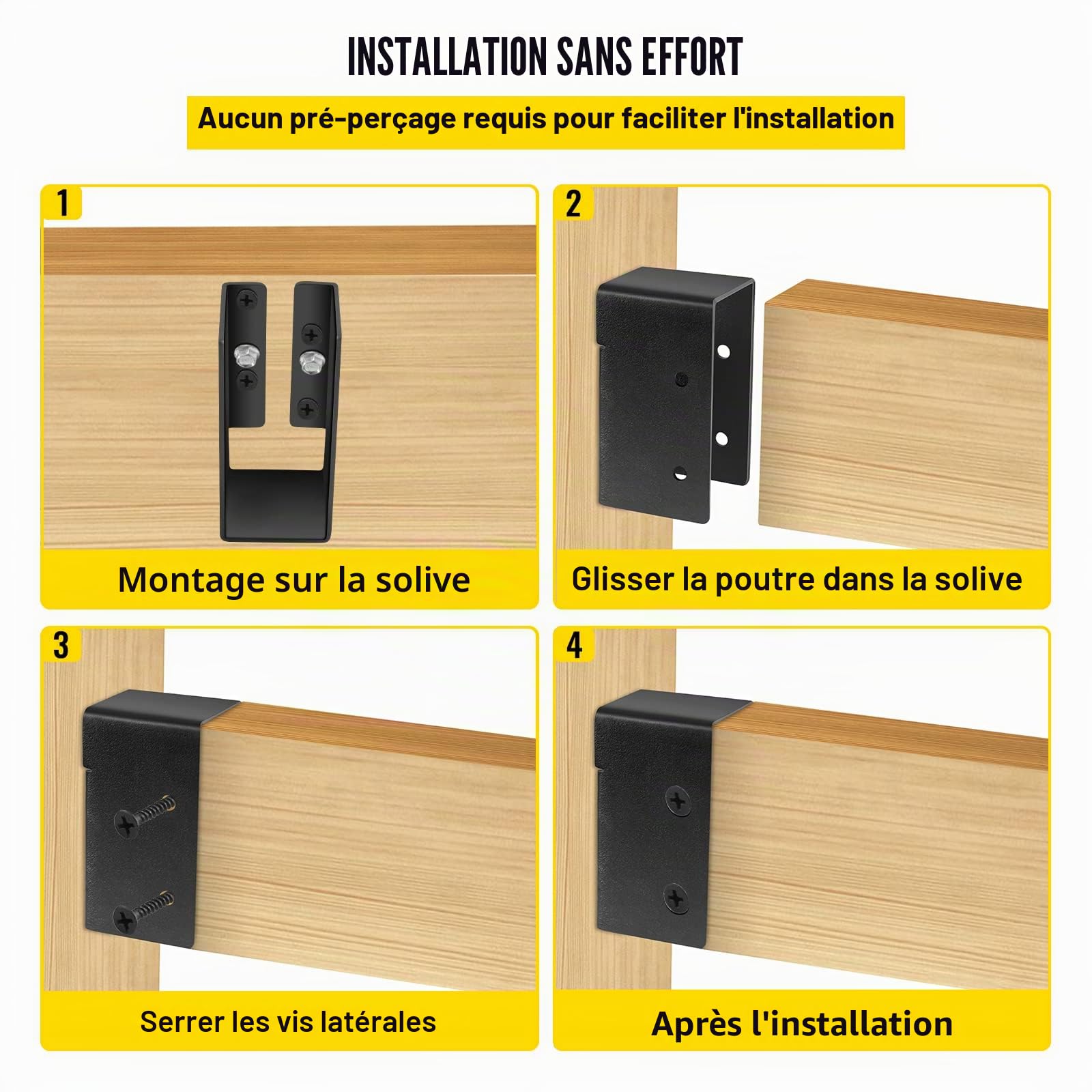 INSTALLATION SANS EFFORT

Aucun pré-perçage requis pour faciliter l'installation

1

Montage sur la solive

2

Glisser la poutre dans la solive

3

Serrer les vis latérales

4

Après l'installation