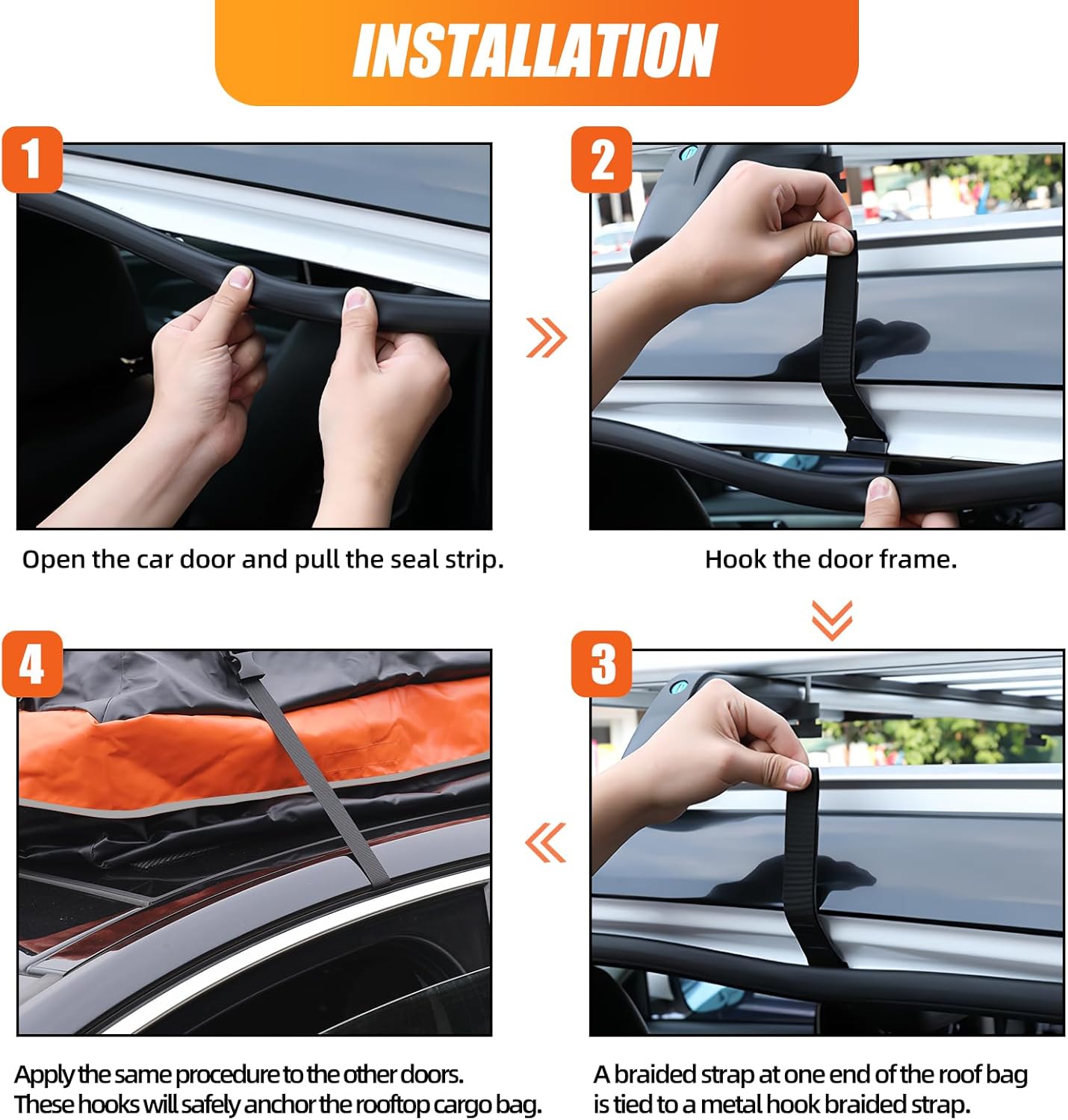 INSTALLATION

1

Open the car door and pull the seal strip.

2

Hook the door frame.

3

A braided strap at one end of the roof bag is tied to a metal hook braided strap.

4

Apply the same procedure to the other doors. These hooks will safely anchor the rooftop cargo bag.