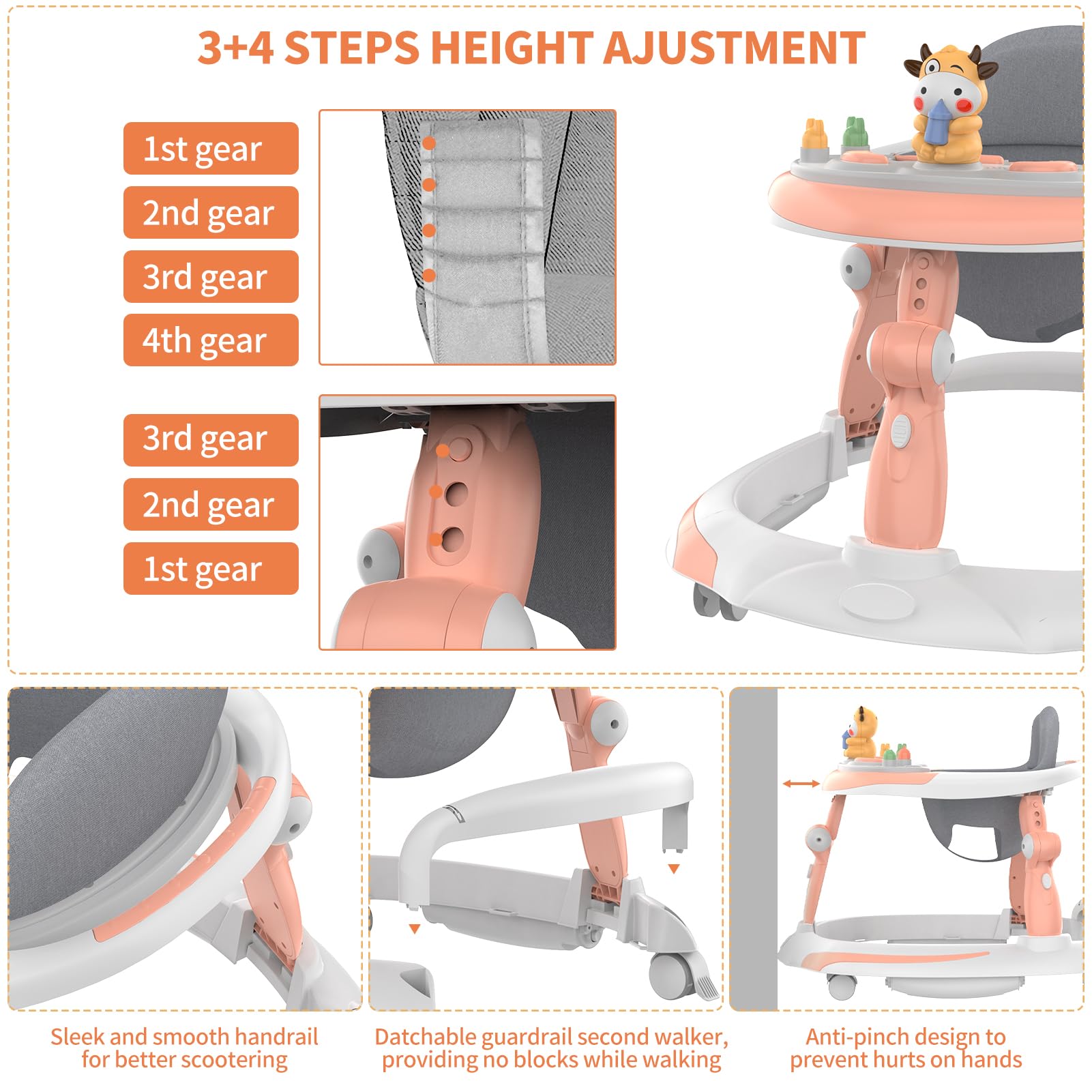 3+4 STEPS HEIGHT AJUSTMENT

1st gear
2nd gear
3rd gear
4th gear

3rd gear
2nd gear
1st gear

Sleek and smooth handrail for better scootering

Datchable guardrail second walker, providing no blocks while walking

Anti-pinch design to prevent hurts on hands