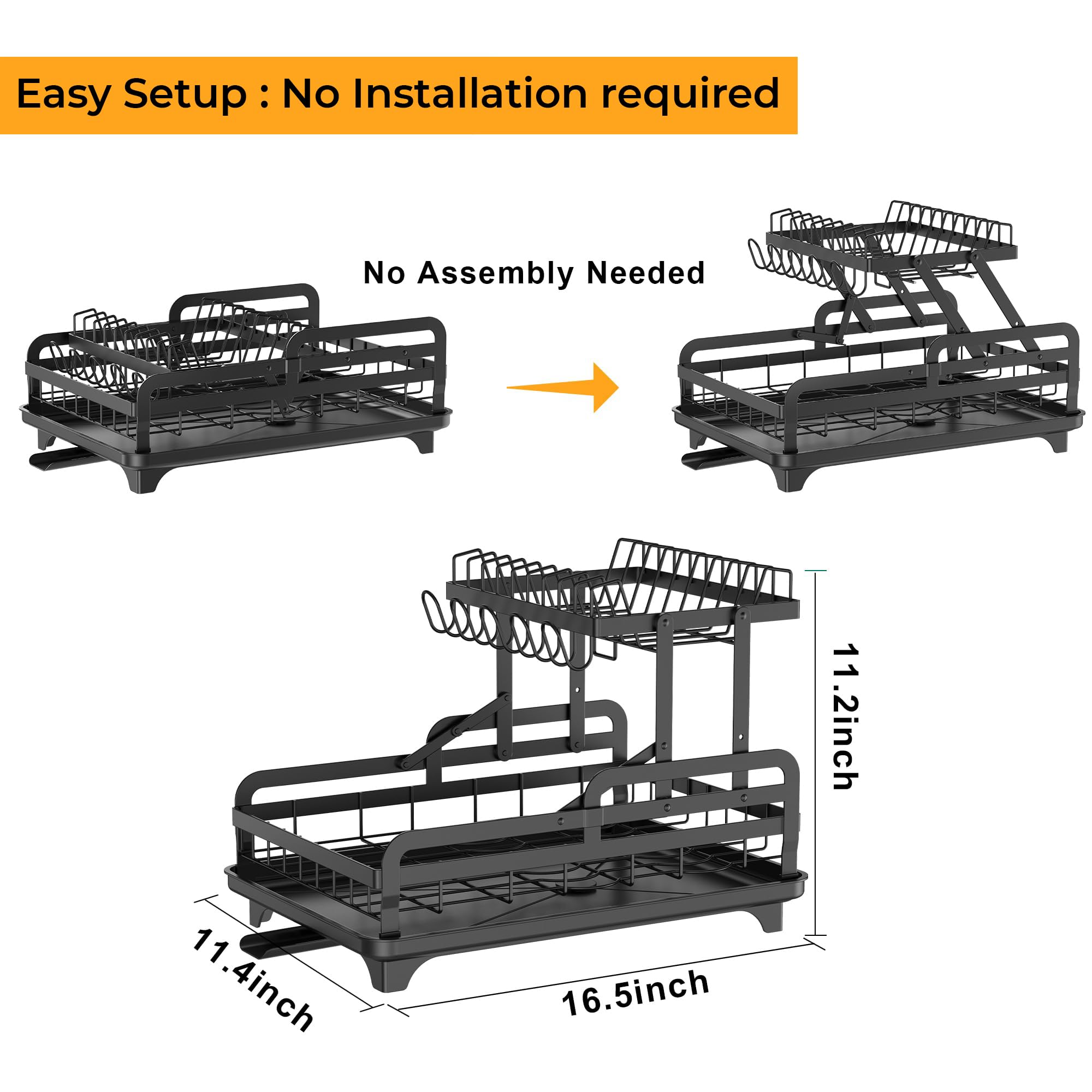 Easy Setup : No Installation required

No Assembly Needed

11.2inch

11.4inch

16.5inch