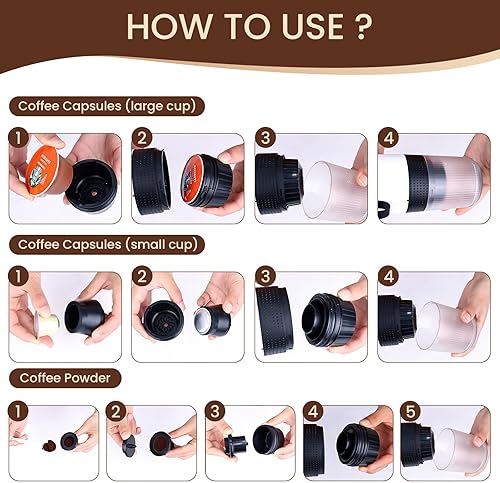 HOW TO USE ?

Coffee Capsules (large cup)

1

2

3

4

Coffee Capsules (small cup)

1

2

3

4

Coffee Powder

1

2

3

4

5