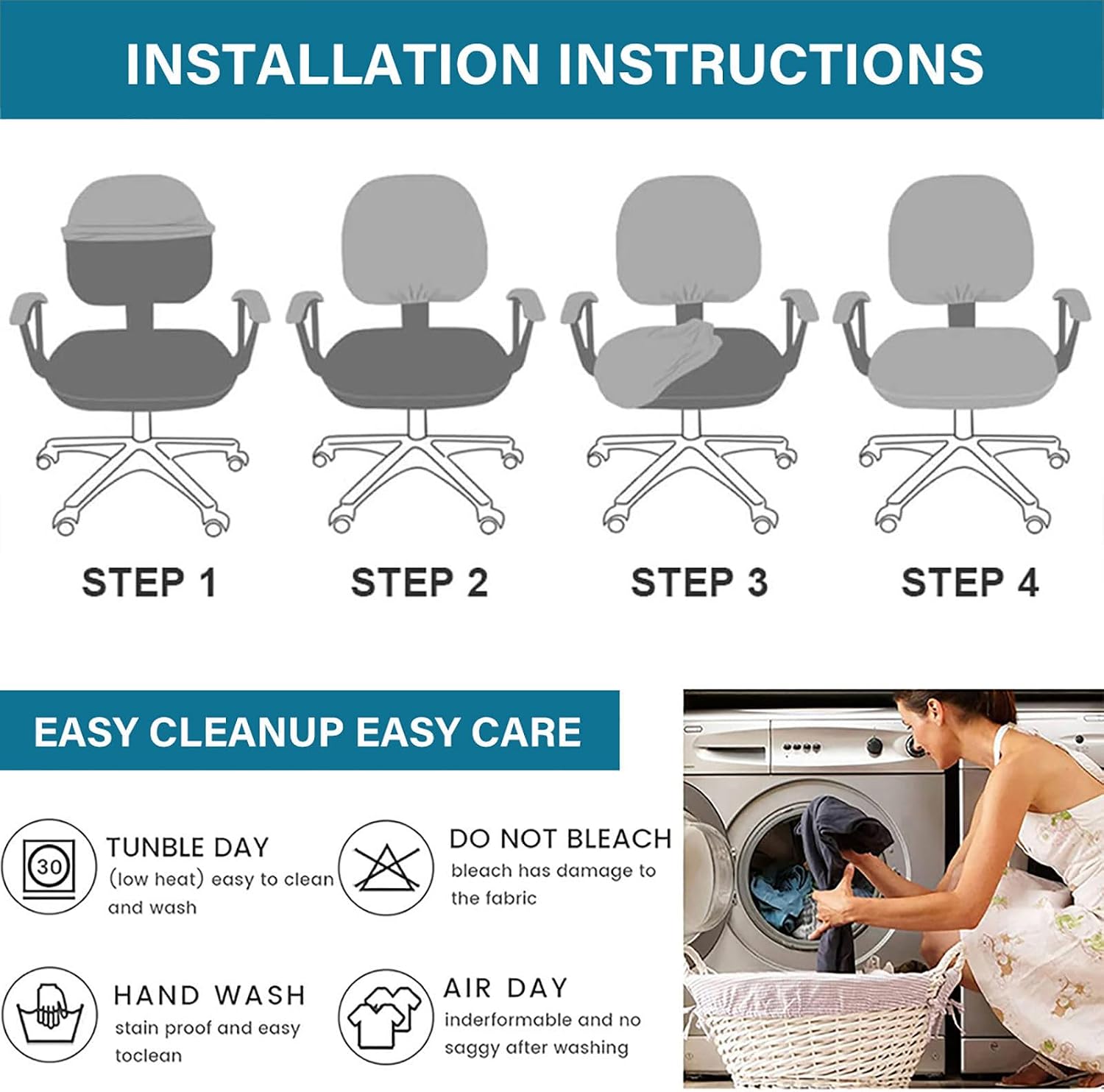 INSTALLATION INSTRUCTIONS

STEP 1

STEP 2

STEP 3

STEP 4

EASY CLEANUP EASY CARE

30

TUNBLE DAY
(low heat) easy to clean and wash

DO NOT BLEACH
bleach has damage to the fabric

HAND WASH
stain proof and easy toclean

AIR DAY
inderformable and no saggy after washing