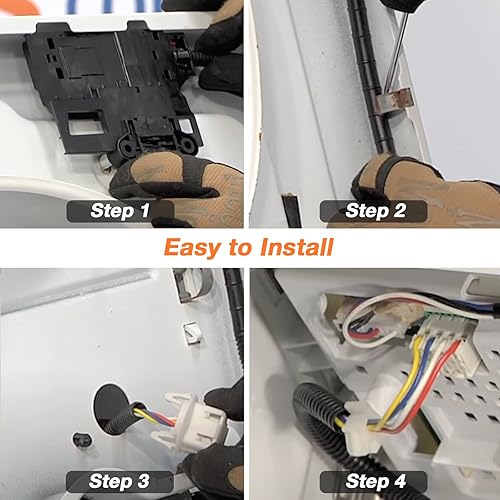 Step 1

Step 2

Easy to Install

Step 3

Step 4