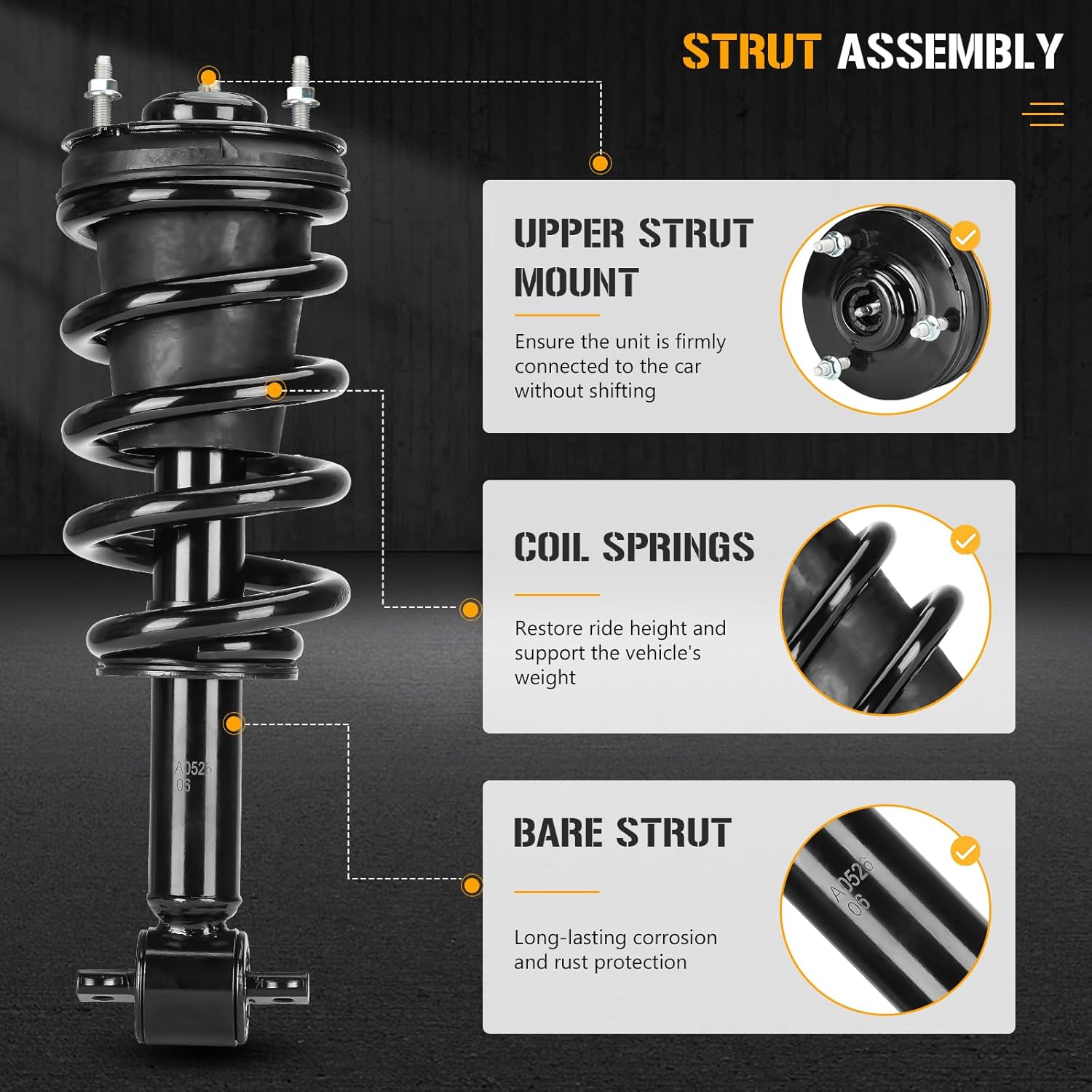 STRUT ASSEMBLY

A0526
06

UPPER STRUT MOUNT

Ensure the unit is firmly connected to the car without shifting

COIL SPRINGS

Restore ride height and support the vehicle's weight

BARE STRUT

Long-lasting corrosion and rust protection

A0526
06