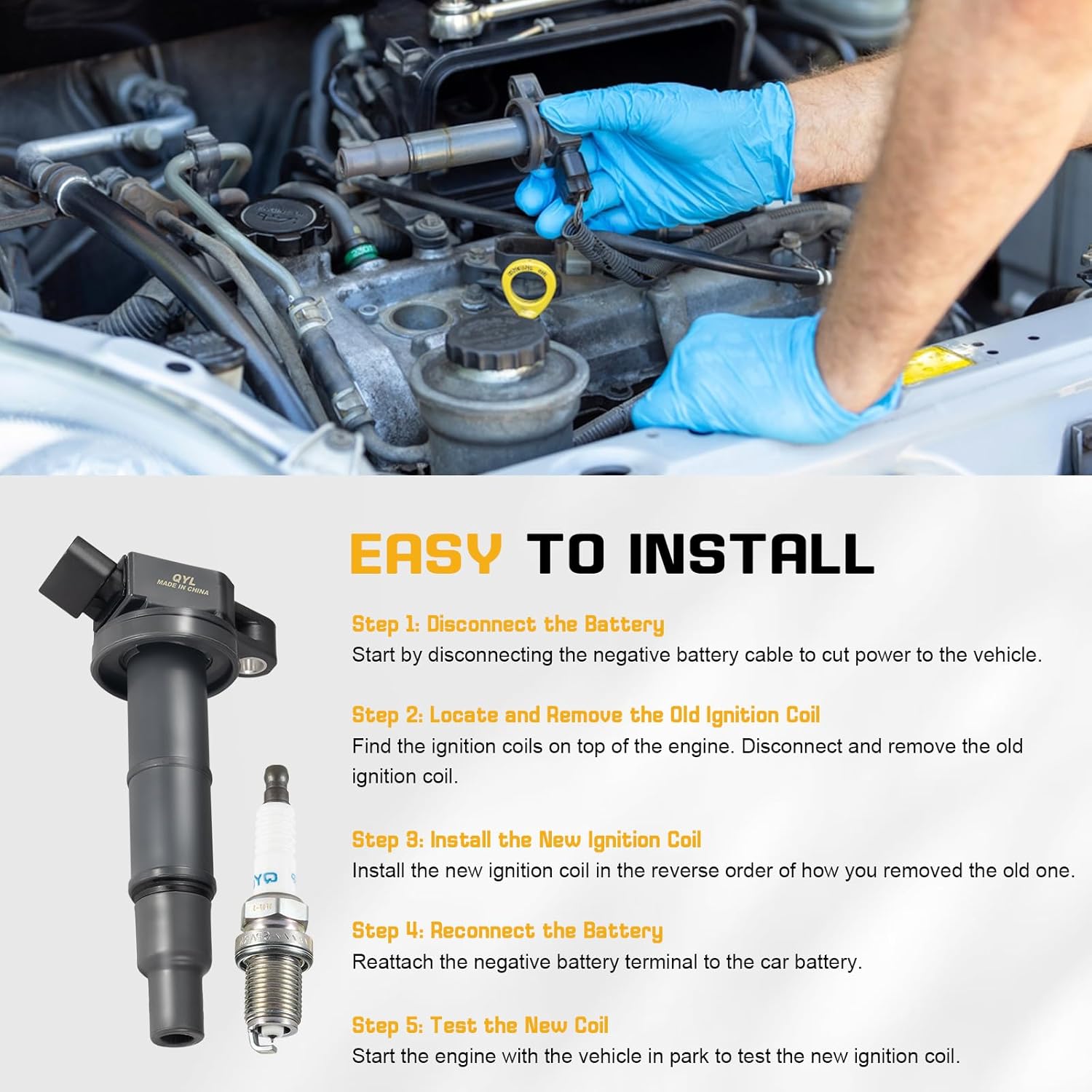 QYL
MADE IN CHINA

EASY TO INSTALL

Step 1: Disconnect the Battery
Start by disconnecting the negative battery cable to cut power to the vehicle.

Step 2: Locate and Remove the Old Ignition Coil
Find the ignition coils on top of the engine. Disconnect and remove the old ignition coil.

Step 3: Install the New Ignition Coil
Install the new ignition coil in the reverse order of how you removed the old one.

Step 4: Reconnect the Battery
Reattach the negative battery terminal to the car battery.

Step 5: Test the New Coil
Start the engine with the vehicle in park to test the new ignition coil.