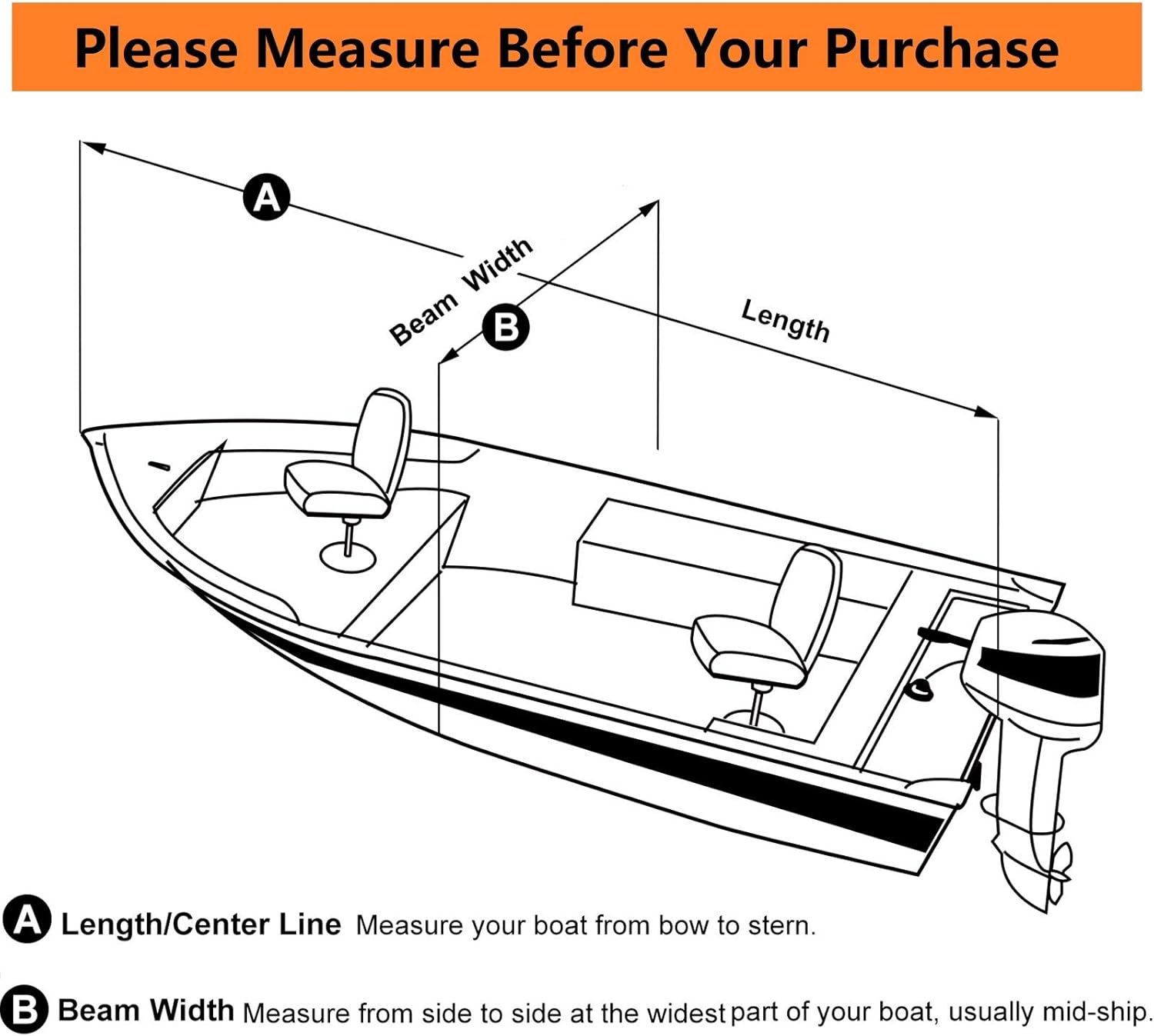 Please Measure Before Your Purchase

A

Beam Width

B

Length

A Length/Center Line Measure your boat from bow to stern.

B Beam Width Measure from side to side at the widest part of your boat, usually mid-ship.